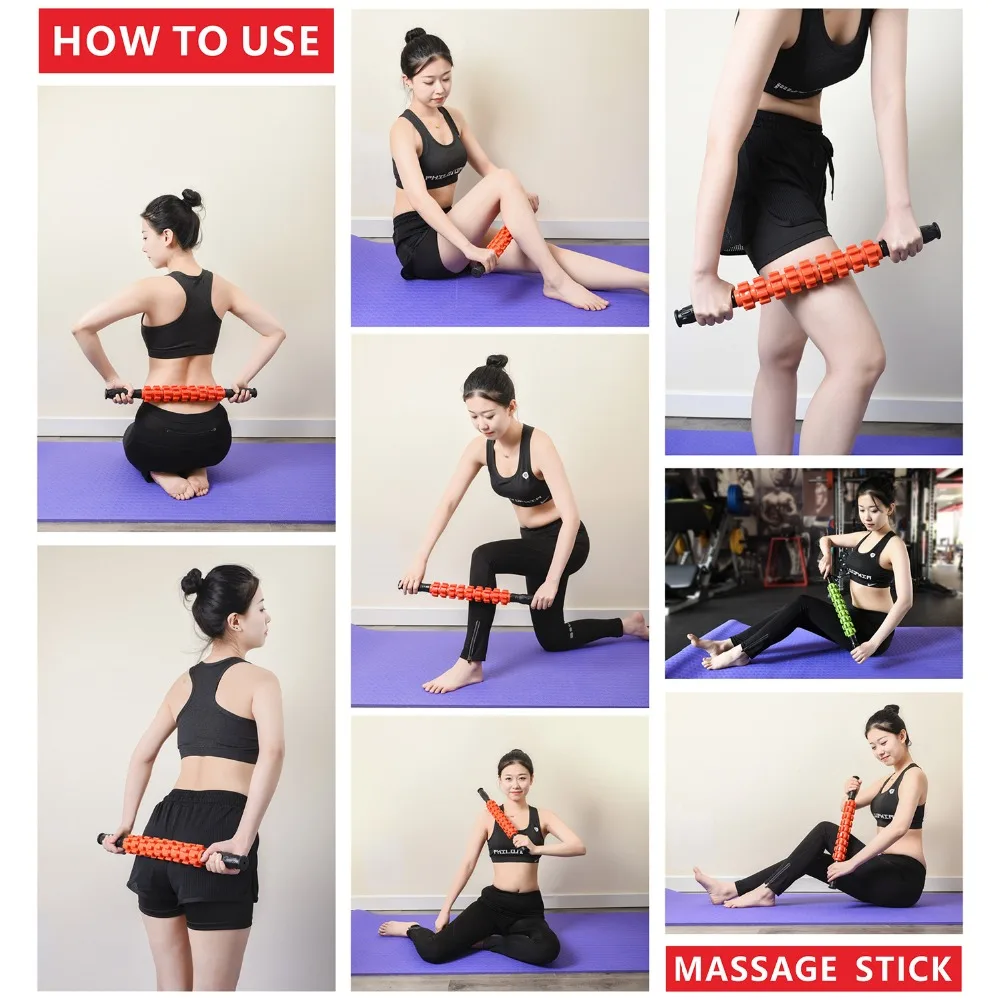 HOW TO USE

MASSAGE STICK