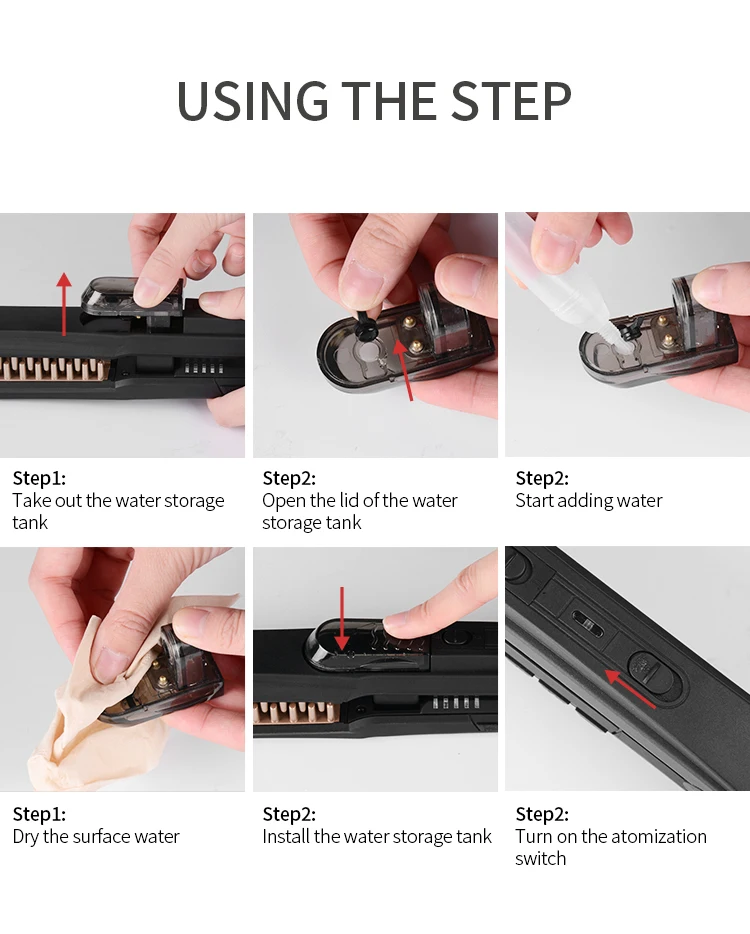 USING THE STEP

Step1:
Take out the water storage tank

Step2:
Open the lid of the water storage tank

Step2:
Start adding water

Step1:
Dry the surface water

Step2:
Install the water storage tank

Step2:
Turn on the atomization switch