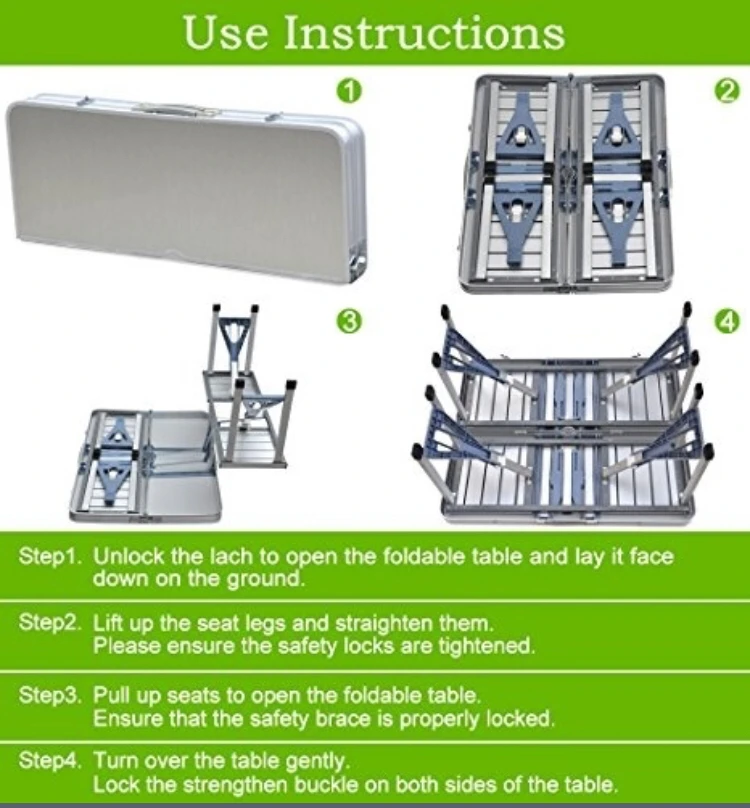 Use Instructions

1

2

3

4

Step1. Unlock the lach to open the foldable table and lay it face down on the ground.

Step2. Lift up the seat legs and straighten them.
Please ensure the safety locks are tightened.

Step3. Pull up seats to open the foldable table.
Ensure that the safety brace is properly locked.

Step4. Turn over the table gently.
Lock the strengthen buckle on both sides of the table.