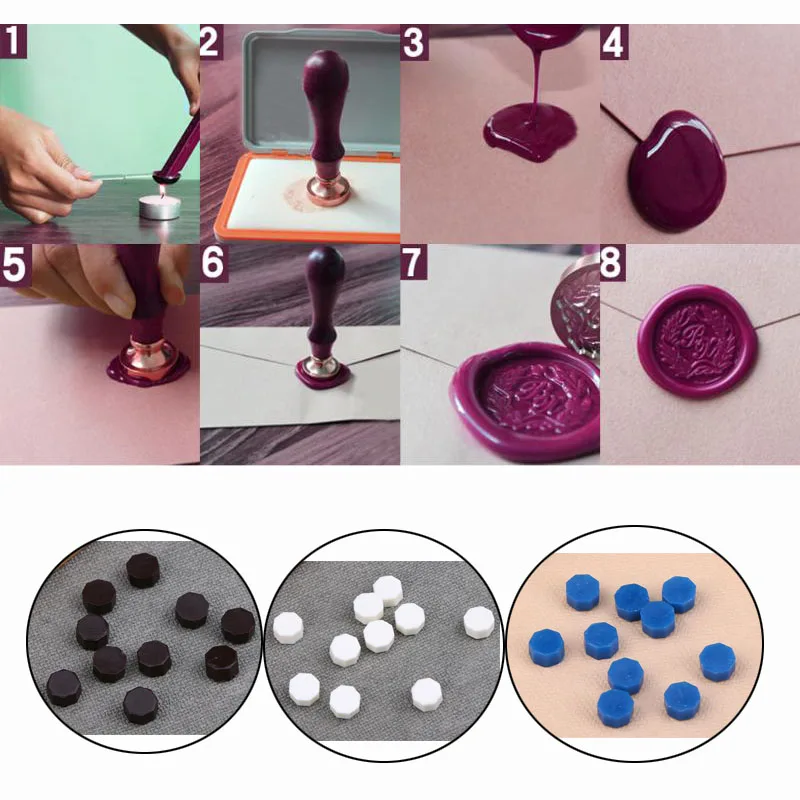 1
2
3
4
5
6
7
8