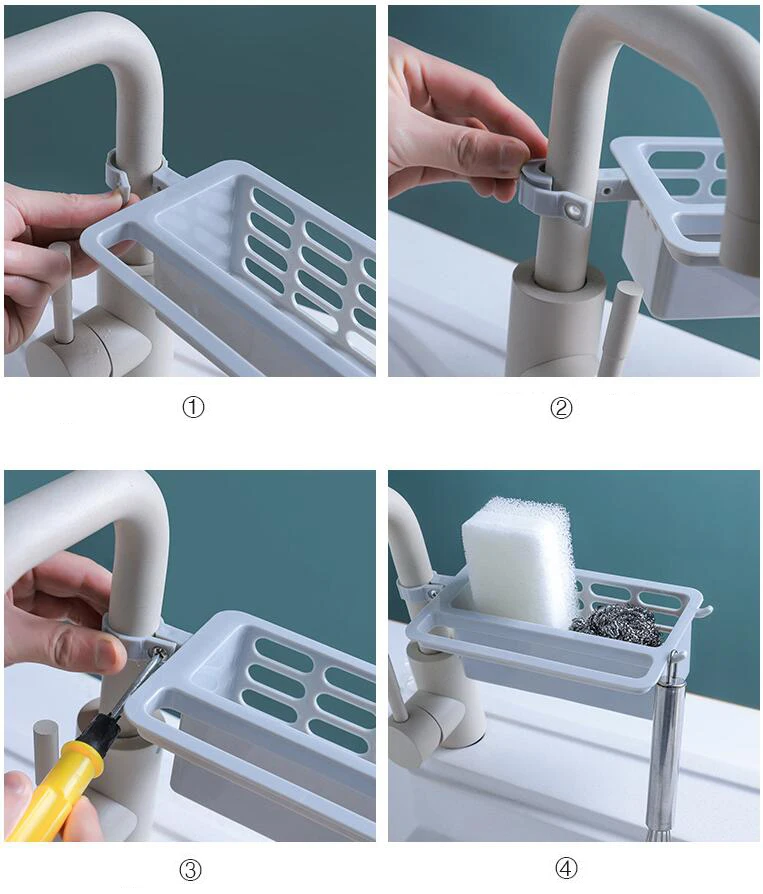 ①

②

③

④