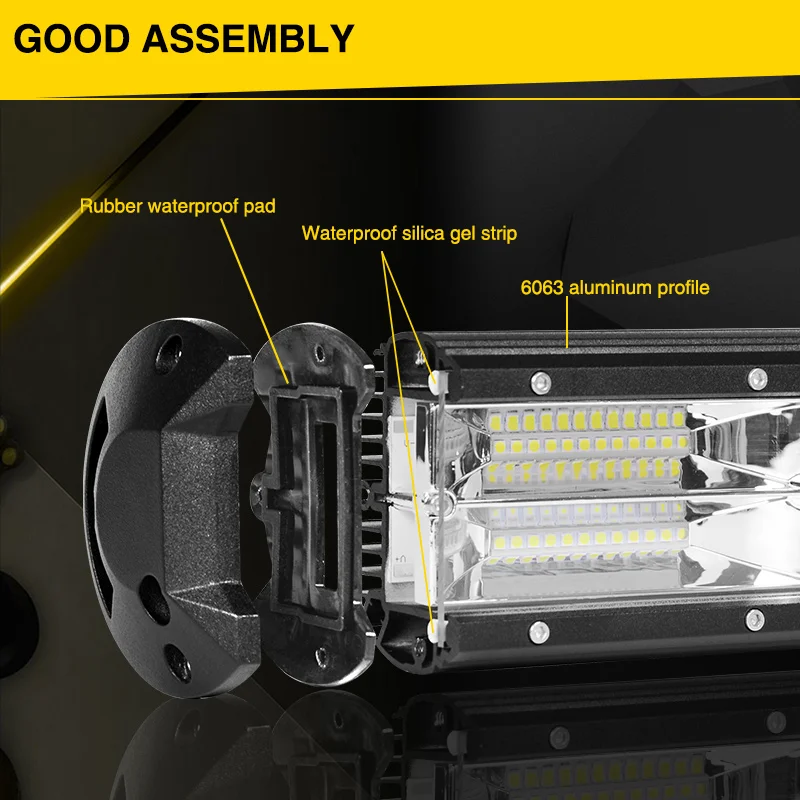 GOOD ASSEMBLY

Rubber waterproof pad

Waterproof silica gel strip

6063 aluminum profile