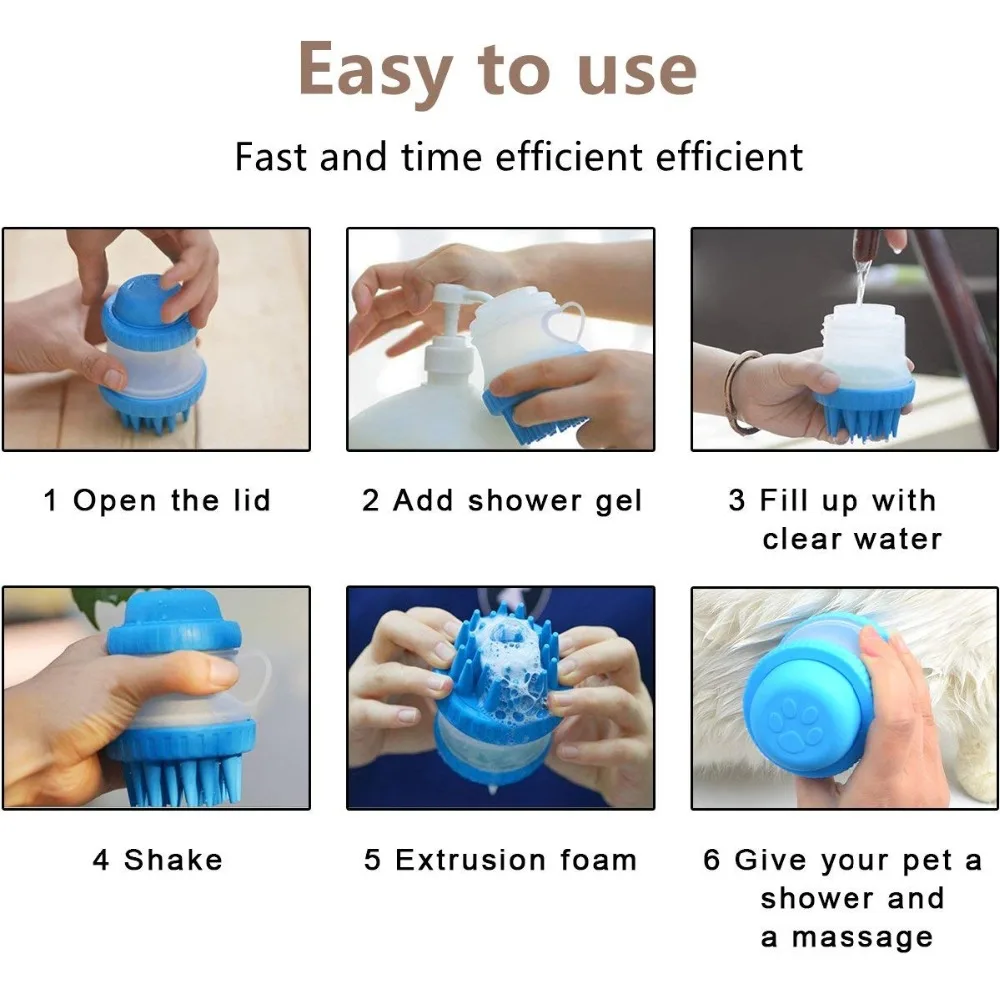 Easy to use

Fast and time efficient efficient

1 Open the lid

2 Add shower gel

3 Fill up with clear water

4 Shake

5 Extrusion foam

6 Give your pet a shower and a massage