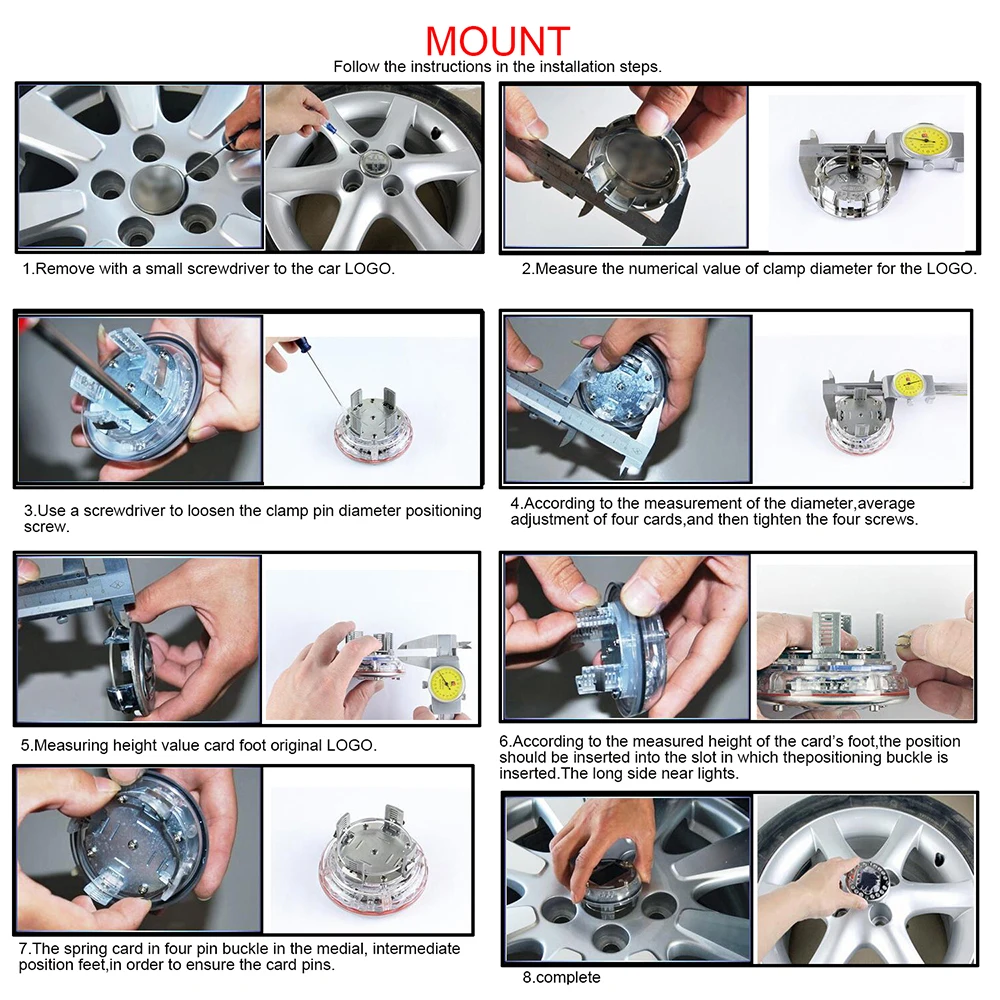 MOUNT

Follow the instructions in the installation steps.

1.Remove with a small screwdriver to the car LOGO.

2.Measure the numerical value of clamp diameter for the LOGO.

3.Use a screwdriver to loosen the clamp pin diameter positioning screw.

4.According to the measurement of the diameter,average adjustment of four cards,and then tighten the four screws.

5.Measuring height value card foot original LOGO.

6.According to the measured height of the card's foot,the position should be inserted into the slot in which thepositioning buckle is inserted.The long side near lights.

7.The spring card in four pin buckle in the medial, intermediate position feet,in order to ensure the card pins.

8.complete