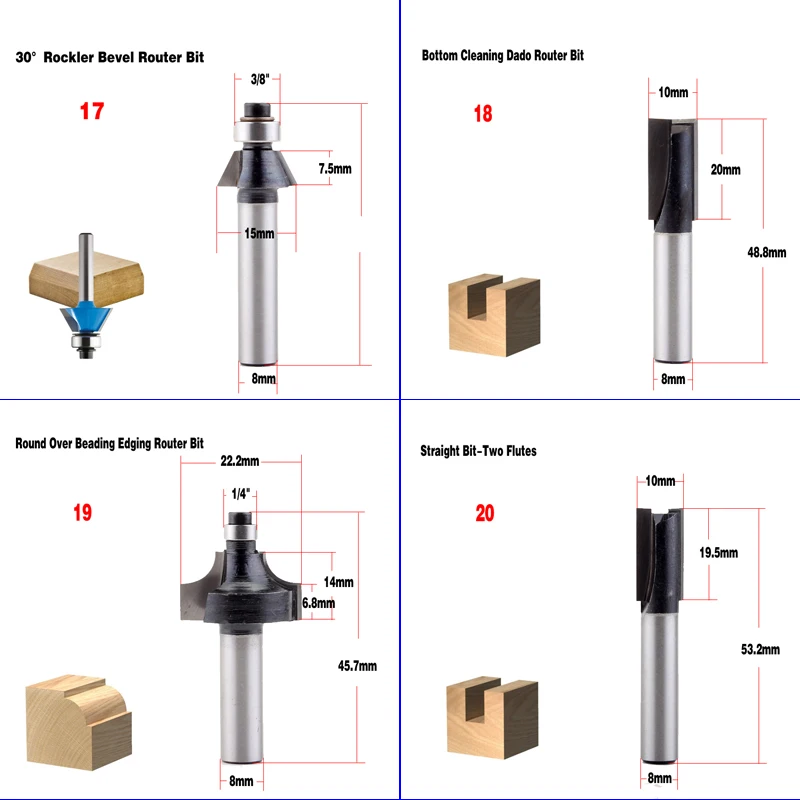 30° Rockler Bevel Router Bit

17

3/8"

7.5mm

15mm

8mm

Bottom Cleaning Dado Router Bit

18

10mm

20mm

48.8mm

8mm

Round Over Beading Edging Router Bit

19

22.2mm

1/4"

14mm

6.8mm

45.7mm

8mm

Straight Bit-Two Flutes

20

10mm

19.5mm

53.2mm

8mm