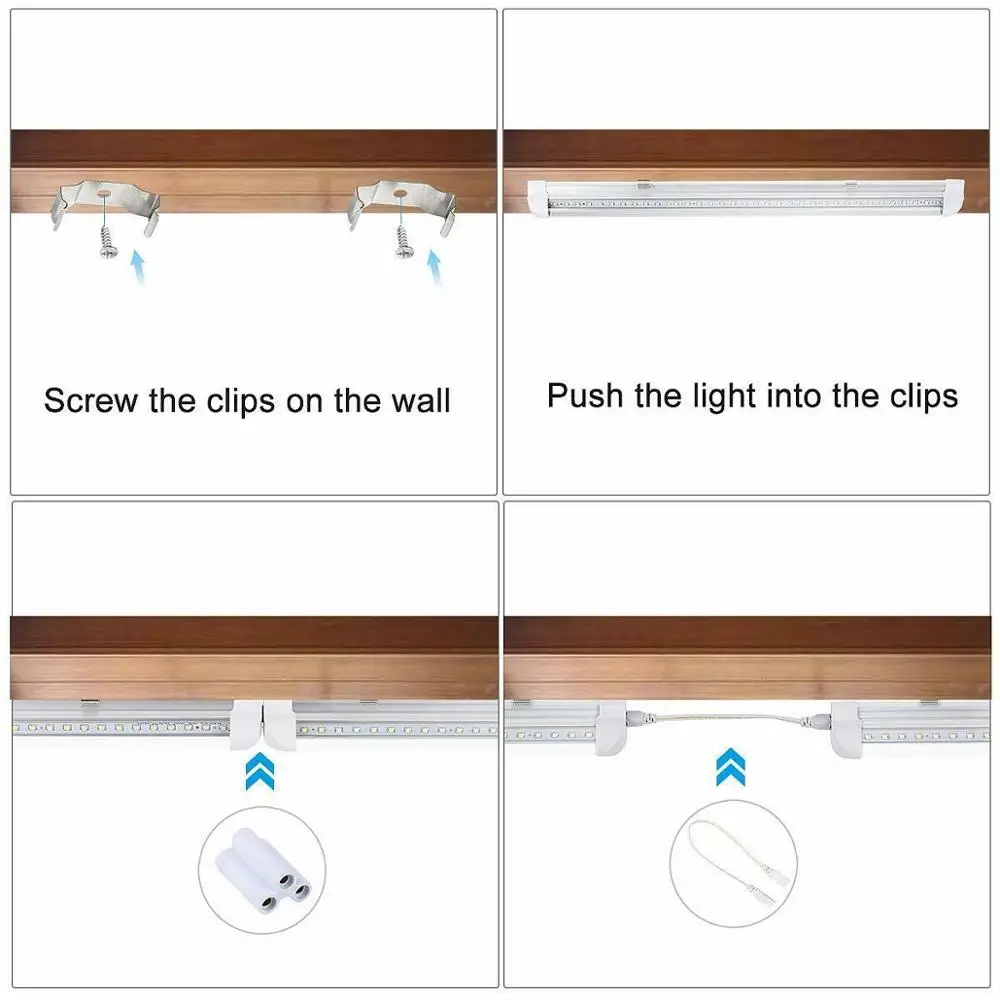 Screw the clips on the wall

Push the light into the clips