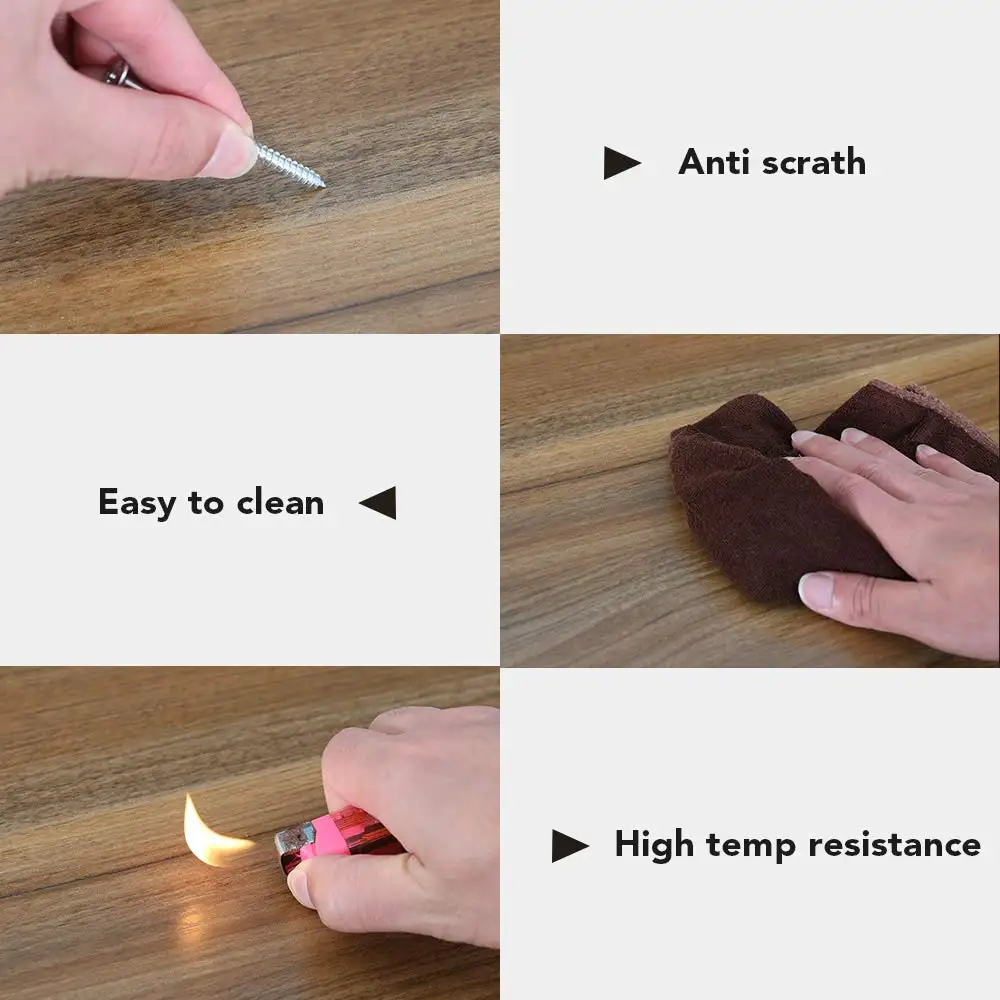 Anti scrath

Easy to clean

High temp resistance