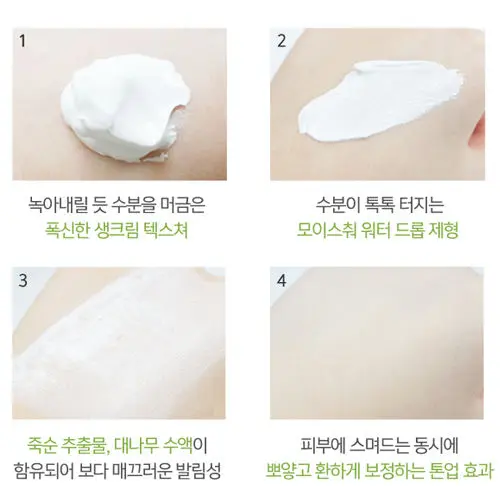 1

녹아내릴 듯 수분을 머금은
폭신한 생크림 텍스쳐

2

수분이 톡톡 터지는
모이스춰 워터 드롭 제형

3

죽순 추출물, 대나무 수액이
함유되어 보다 매끄러운 발림성

4

피부에 스며드는 동시에
뽀얗고 환하게 보정하는 톤업 효과