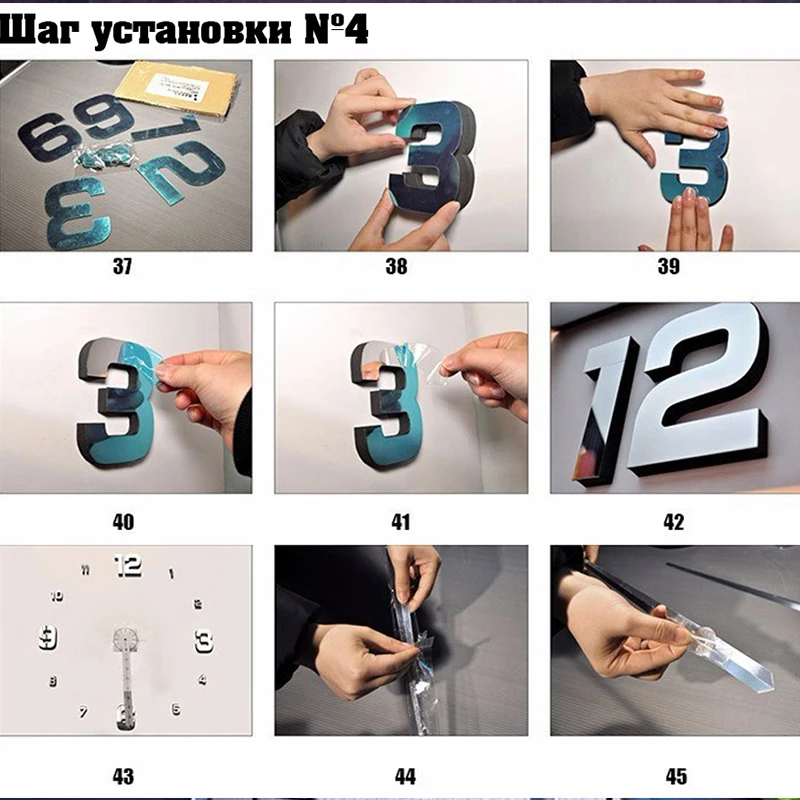 Шаг установки №4

37

38

39

40

41

42

43

44

45