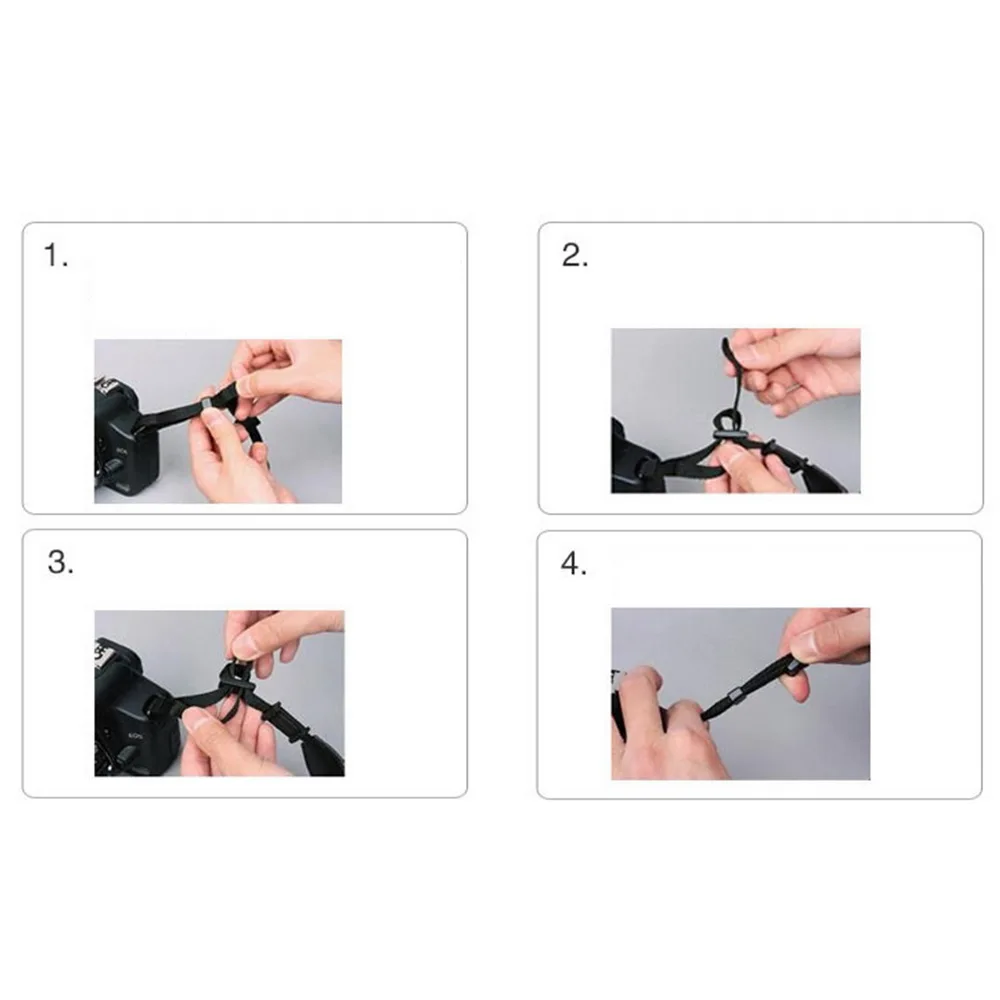 1.

2.

3.

4.