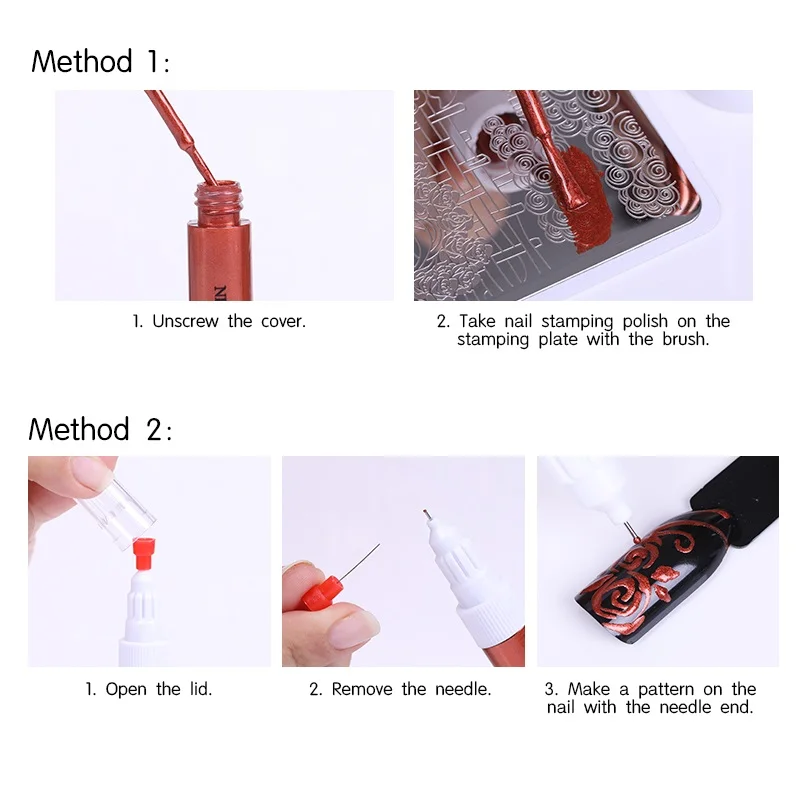 Method 1:

1. Unscrew the cover.

2. Take nail stamping polish on the stamping plate with the brush.

Method 2:

1. Open the lid.

2. Remove the needle.

3. Make a pattern on the nail with the needle end.