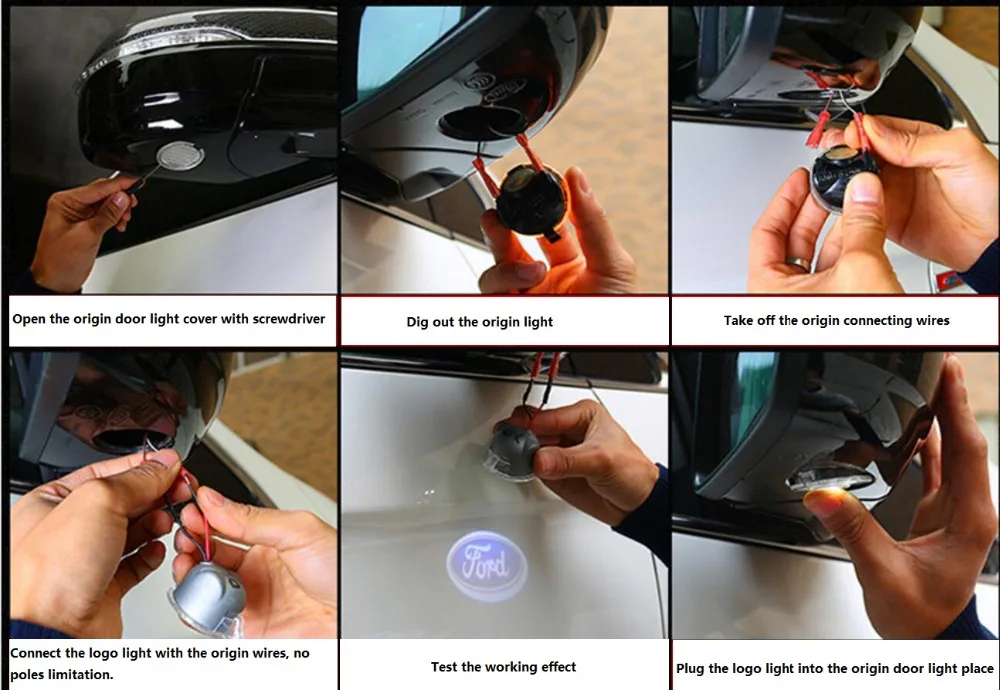 Open the origin door light cover with screwdriver

Dig out the origin light

Take off the origin connecting wires

Connect the logo light with the origin wires, no poles limitation.

Ford

Test the working effect

Plug the logo light into the origin door light place