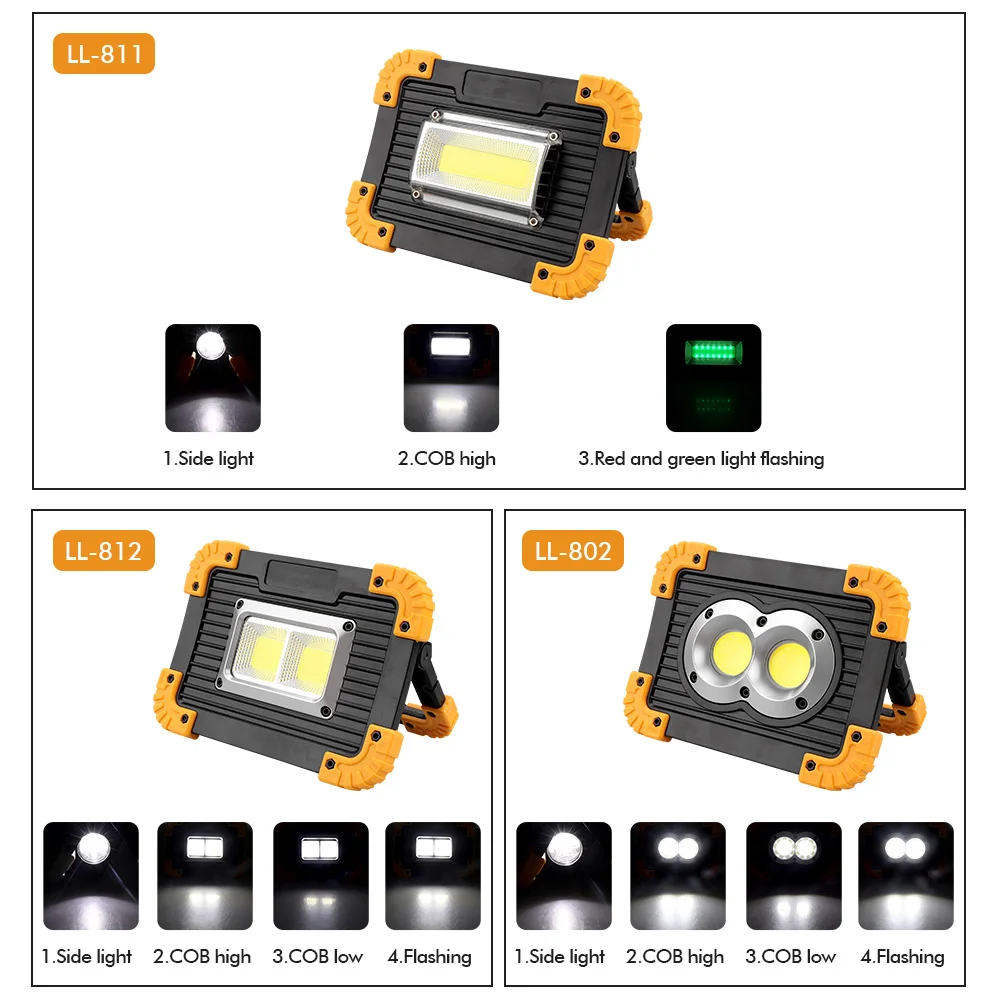 LL-811

1.Side light

2.COB high

3.Red and green light flashing

LL-812

1.Side light

2.COB high

3.COB low

4.Flashing

LL-802

1.Side light

2.COB high

3.COB low

4.Flashing