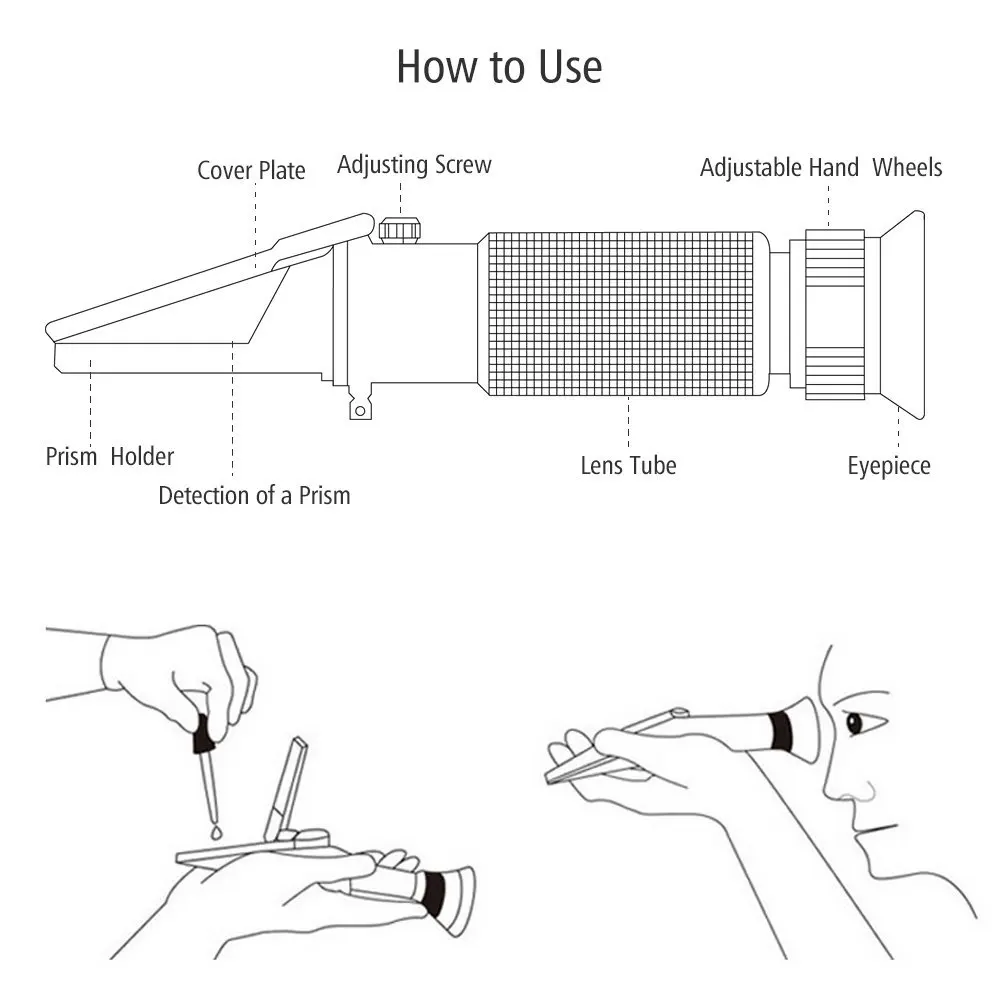 How to Use

Cover Plate

Adjusting Screw

Adjustable Hand Wheels

Prism Holder

Detection of a Prism

Lens Tube

Eyepiece