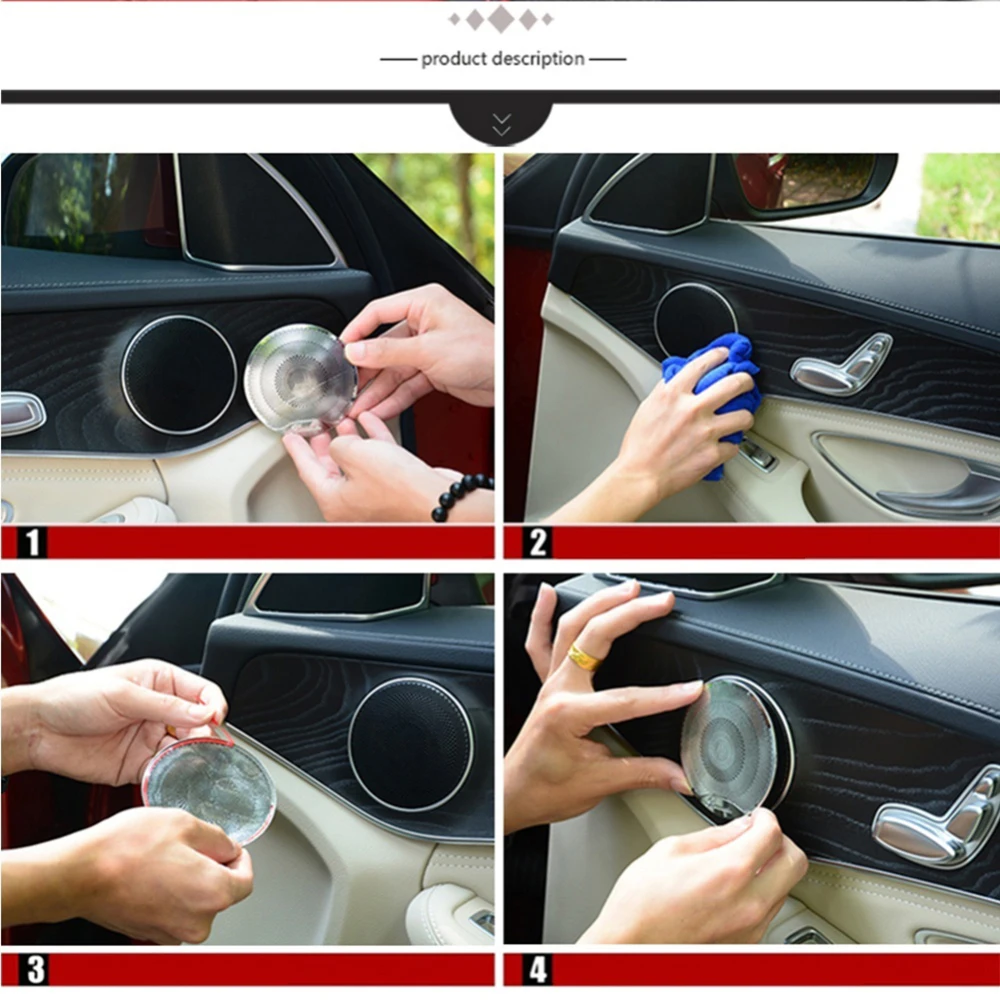 product description

1

2

3

4