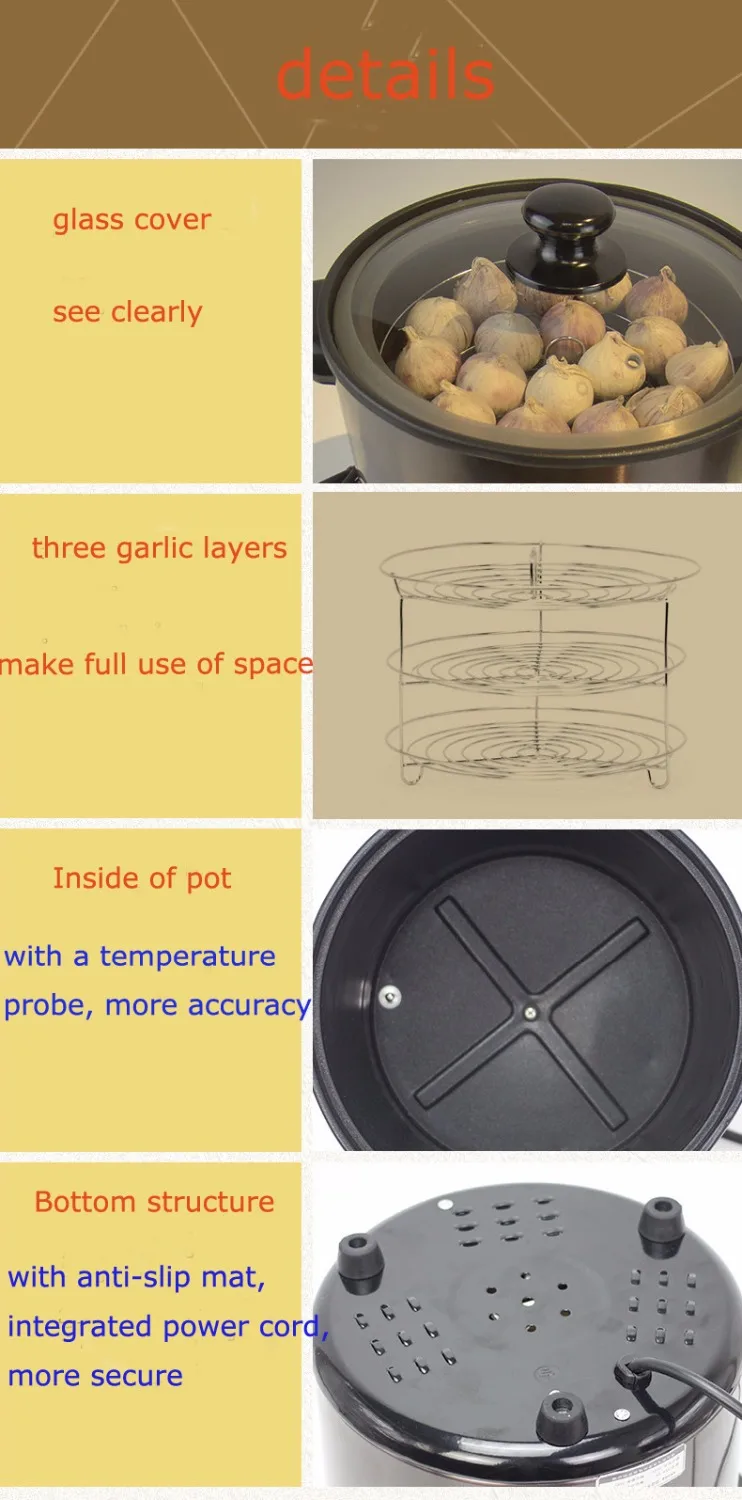 details

glass cover

see clearly

three garlic layers

make full use of space

Inside of pot

with a temperature probe, more accuracy

Bottom structure

with anti-slip mat, integrated power cord, more secure