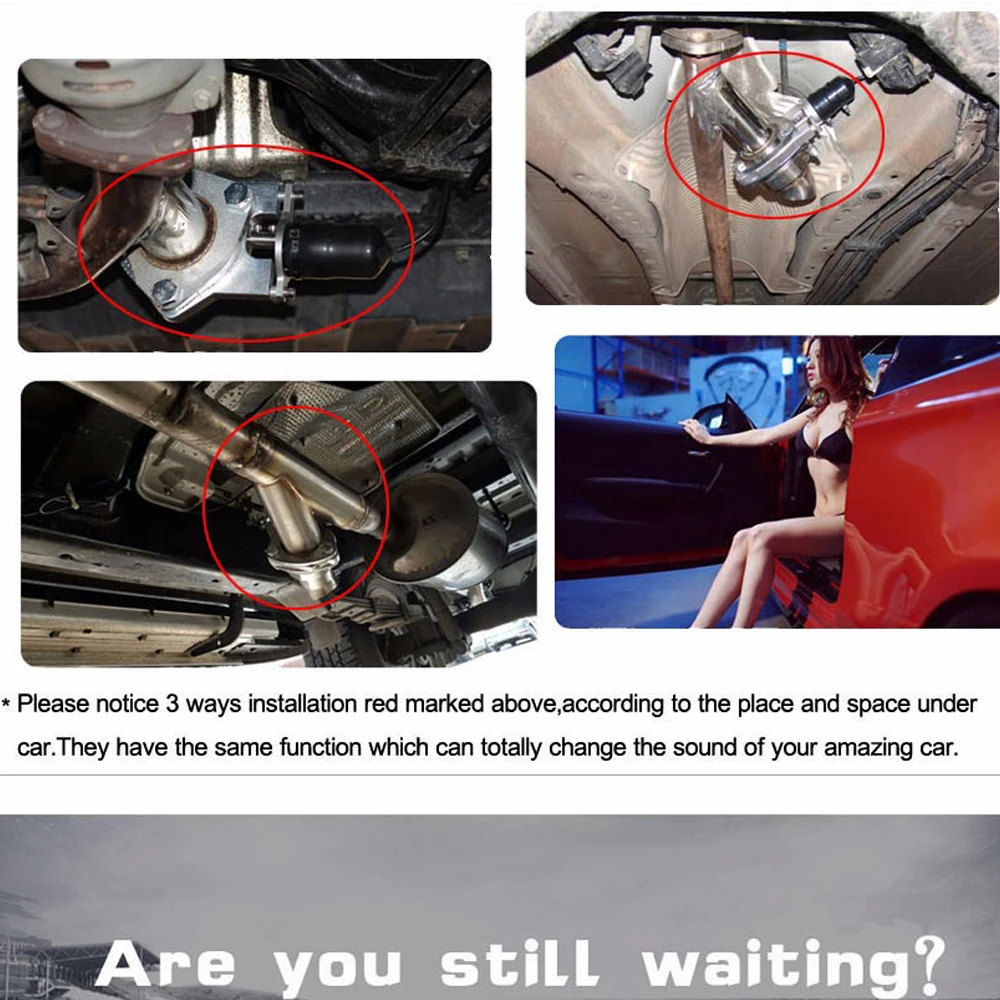 * Please notice 3 ways installation red marked above,according to the place and space under car.They have the same function which can totally change the sound of your amazing car.

Are you still waiting?