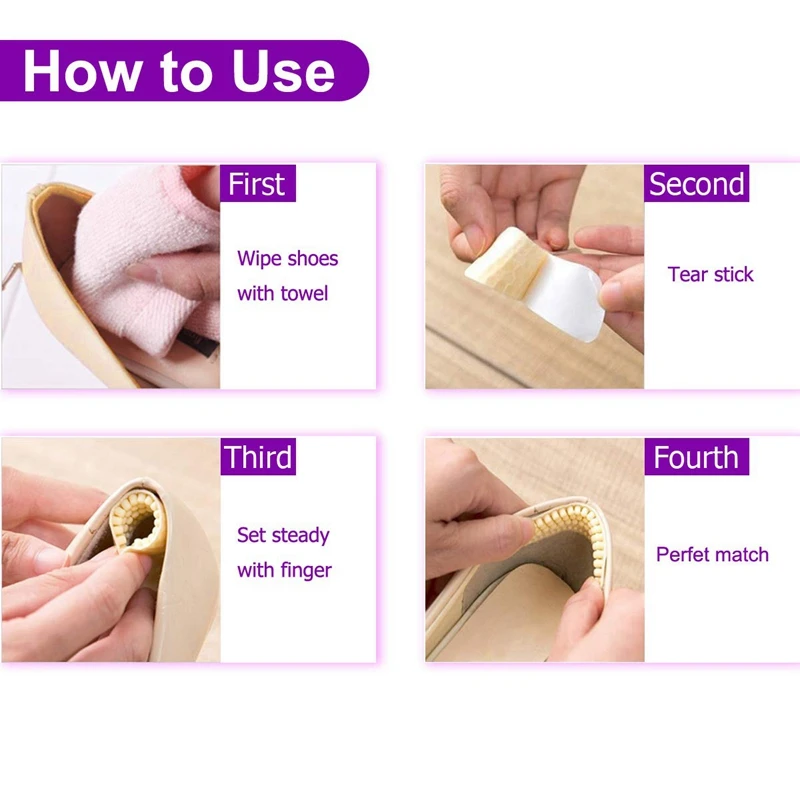 How to Use

First

Wipe shoes with towel

Second

Tear stick

Third

Set steady with finger

Fourth

Perfet match