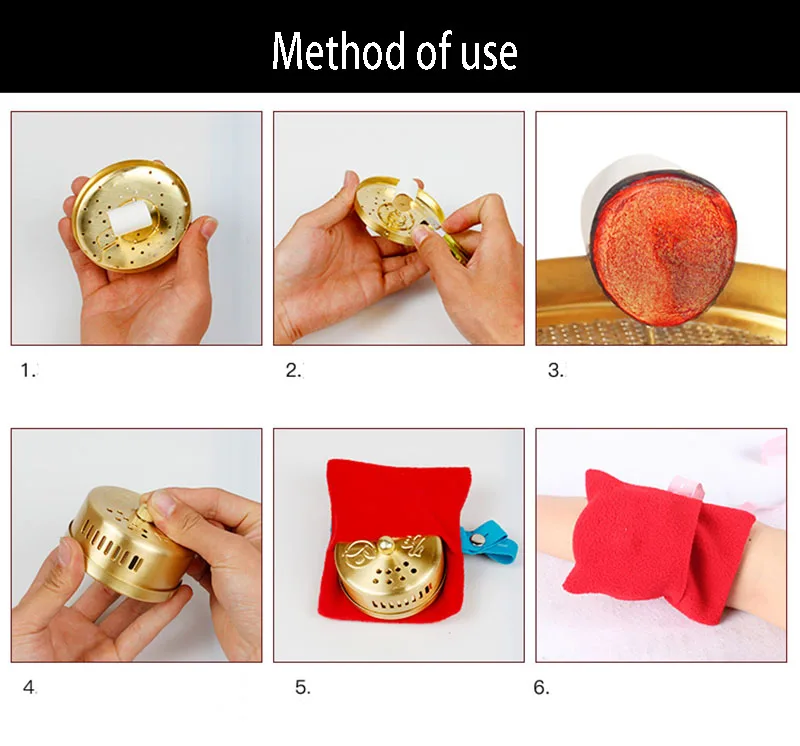 Method of use

1.

2.

3.

4.

5.

6.