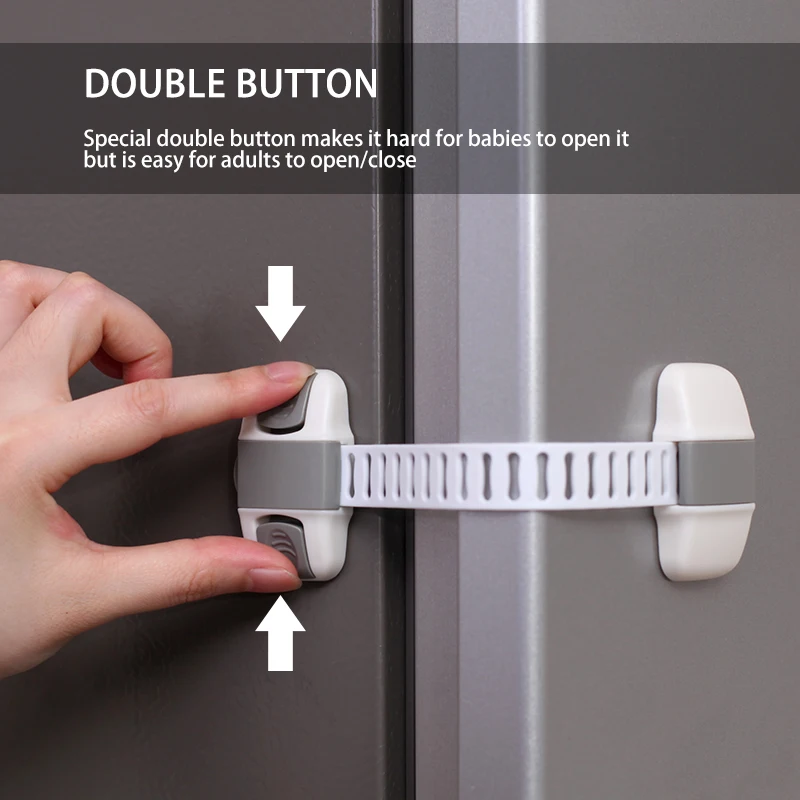 DOUBLE BUTTON

Special double button makes it hard for babies to open it but is easy for adults to open/close