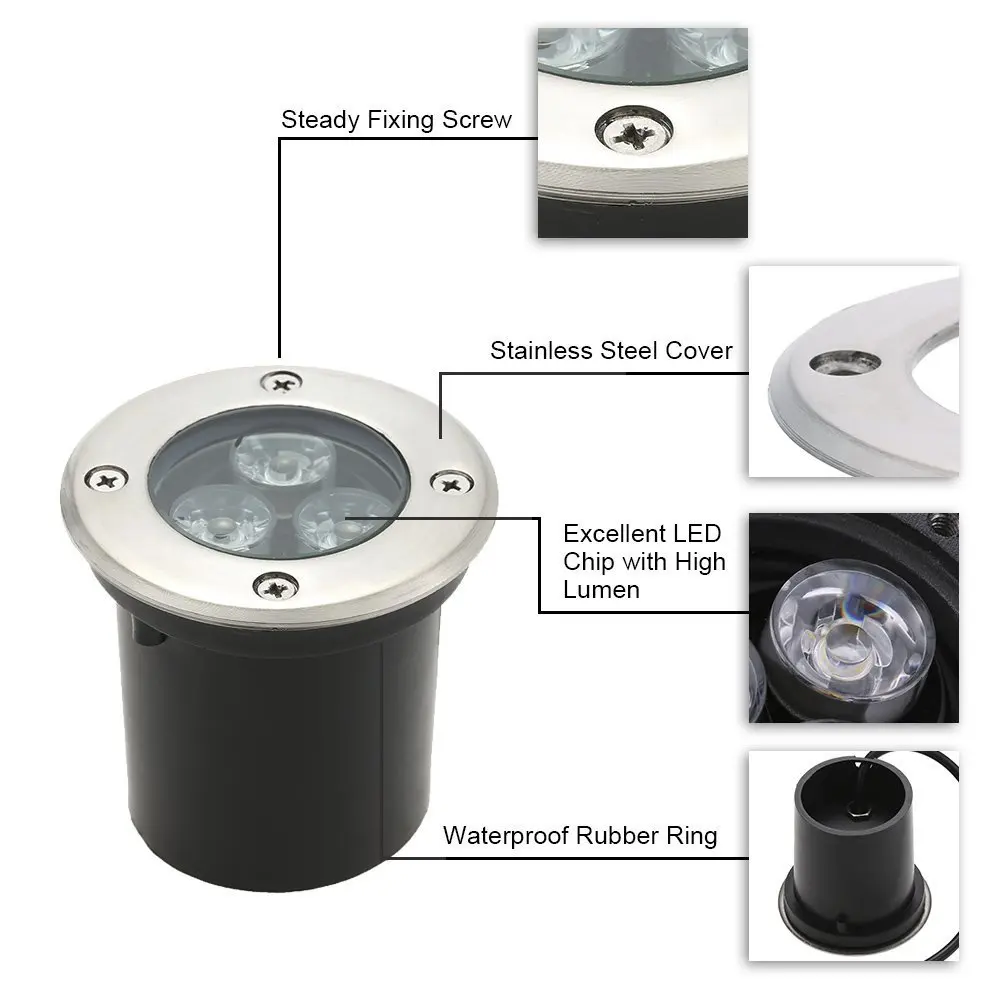 Steady Fixing Screw

Stainless Steel Cover

Excellent LED Chip with High Lumen

Waterproof Rubber Ring