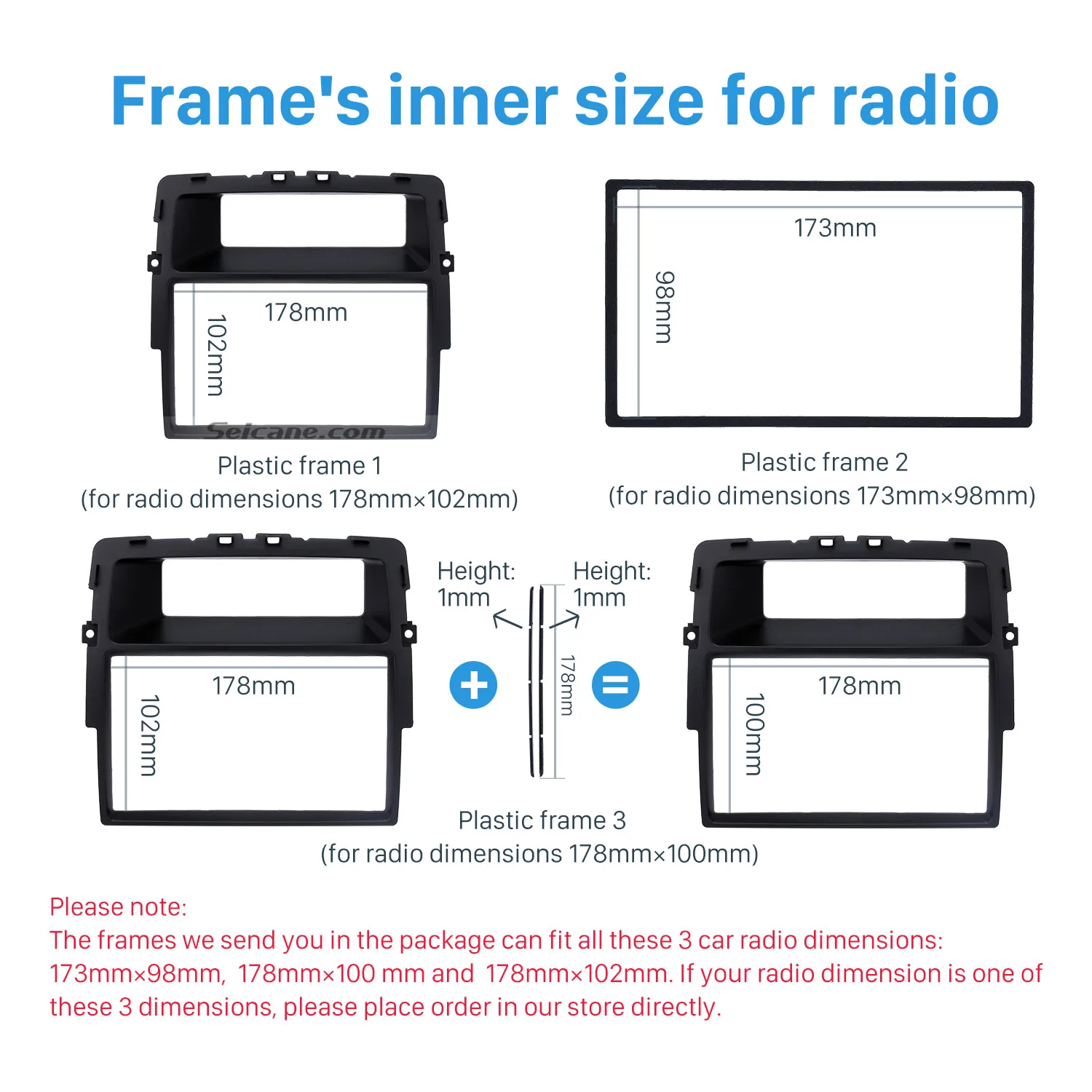 Frame's inner size for radio

178mm
102mm
Seicane.com
Plastic frame 1
(for radio dimensions 178mm×102mm)

173mm
98mm
Plastic frame 2
(for radio dimensions 173mm×98mm)

178mm
102mm
Height: 1mm
Height: 1mm
178mm
178mm
100mm
Plastic frame 3
(for radio dimensions 178mm×100mm)

Please note:
The frames we send you in the package can fit all these 3 car radio dimensions: 173mm×98mm, 178mm×100 mm and 178mm×102mm. If your radio dimension is one of these 3 dimensions, please place order in our store directly.