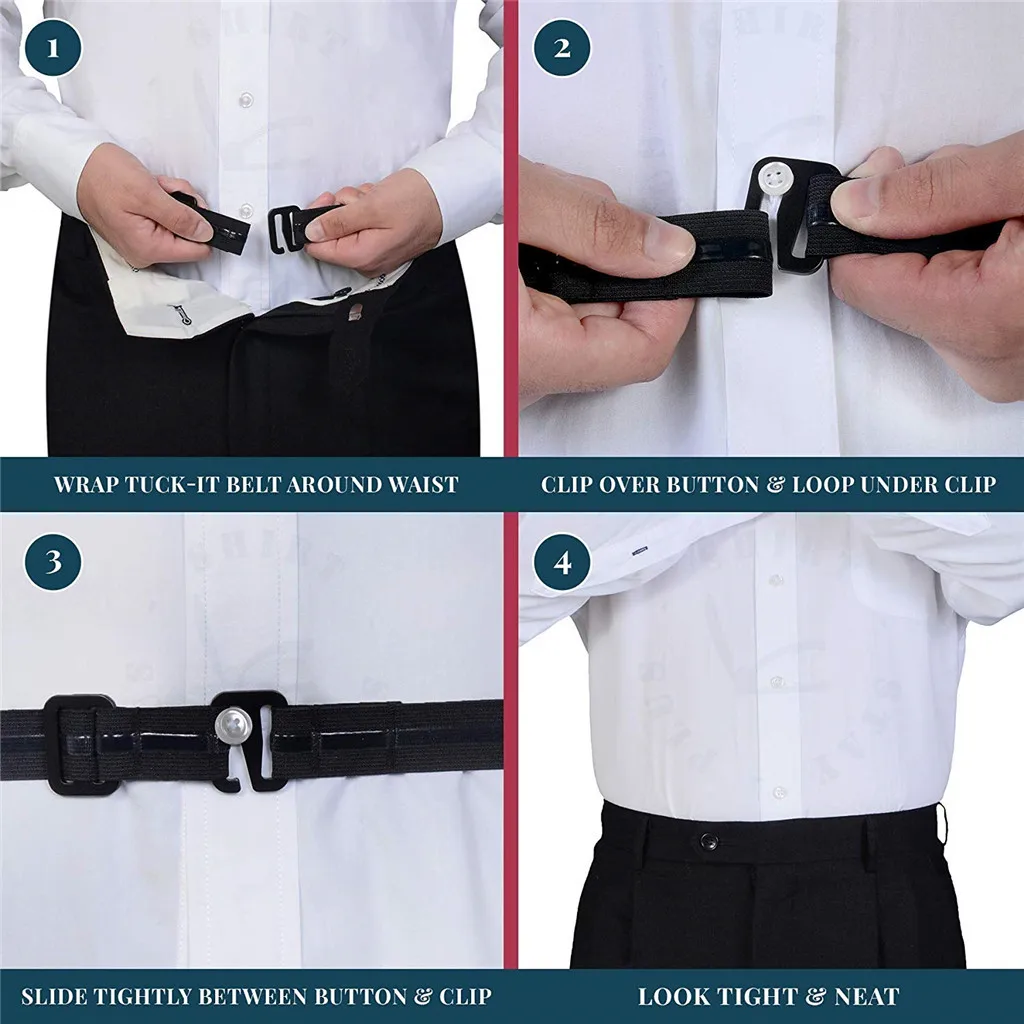 1

WRAP TUCK-IT BELT AROUND WAIST

2

CLIP OVER BUTTON & LOOP UNDER CLIP

3

SLIDE TIGHTLY BETWEEN BUTTON & CLIP

4

LOOK TIGHT & NEAT