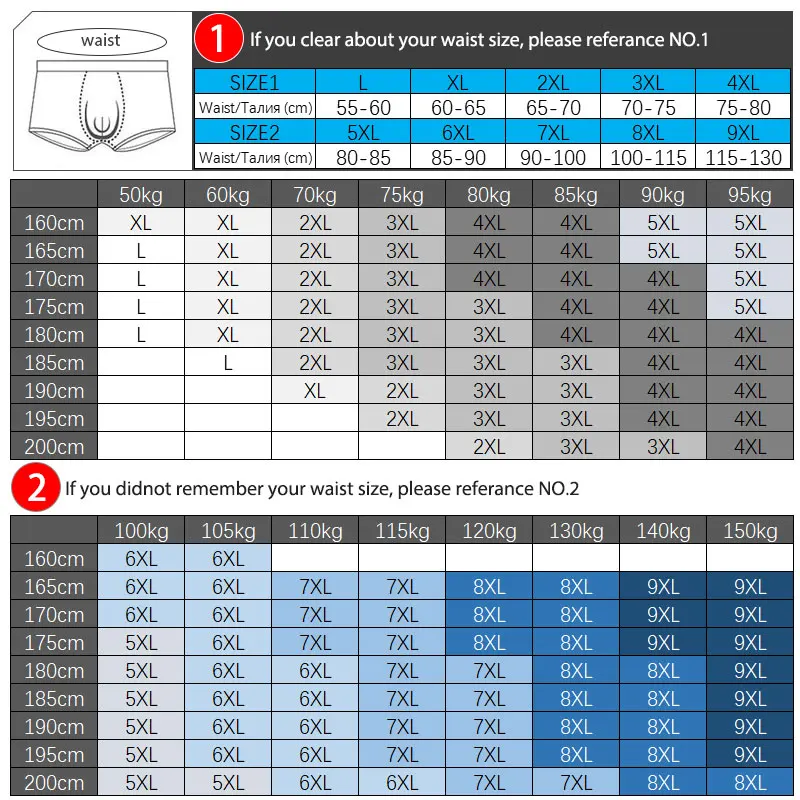 waist

1 If you clear about your waist size, please referance NO.1

| SIZE1 | L | XL | 2XL | 3XL | 4XL |
|---|---|---|---|---|---|
| Waist/Талия (cm) | 55-60 | 60-65 | 65-70 | 70-75 | 75-80 |
| SIZE2 | 5XL | 6XL | 7XL | 8XL | 9XL |
| Waist/Талия (cm) | 80-85 | 85-90 | 90-100 | 100-115 | 115-130 |

| | 50kg | 60kg | 70kg | 75kg | 80kg | 85kg | 90kg | 95kg |
|---|---|---|---|---|---|---|---|---|
| 160cm | XL | XL | 2XL | 3XL | 4XL | 4XL | 5XL | 5XL |
| 165cm | L | XL | 2XL | 3XL | 4XL | 4XL | 5XL | 5XL |
| 170cm | L | XL | 2XL | 3XL | 4XL | 4XL | 4XL | 5XL |
| 175cm | L | XL | 2XL | 3XL | 3XL | 4XL | 4XL | 5XL |
| 180cm | L | XL | 2XL | 3XL | 3XL | 4XL | 4XL | 4XL |
| 185cm | | L | 2XL | 3XL | 3XL | 3XL | 4XL | 4XL |
| 190cm | | | XL | 2XL | 3XL | 3XL | 4XL | 4XL |
| 195cm | | | | 2XL | 3XL | 3XL | 4XL | 4XL |
| 200cm | | | | | 2XL | 3XL | 3XL | 4XL |

2 If you didnot remember your waist size, please referance NO.2

| | 100kg | 105kg | 110kg | 115kg | 120kg | 130kg | 140kg | 150kg |
|---|---|---|---|---|---|---|---|---|
| 160cm | 6XL | 6XL | | | | | | |
| 165cm | 6XL | 6XL | 7XL | 7XL | 8XL | 8XL | 9XL | 9XL |
| 170cm | 6XL | 6XL | 7XL | 7XL | 8XL | 8XL | 9XL | 9XL |
| 175cm | 5XL | 6XL | 7XL | 7XL | 8XL | 8XL | 9XL | 9XL |
| 180cm | 5XL | 6XL | 6XL | 7XL | 7XL | 8XL | 8XL | 9XL |
| 185cm | 5XL | 6XL | 6XL | 7XL | 7XL | 8XL | 8XL | 9XL |
| 190cm | 5XL | 6XL | 6XL | 7XL | 7XL | 8XL | 8XL | 9XL |
| 195cm | 5XL | 6XL | 6XL | 7XL | 7XL | 8XL | 8XL | 9XL |
| 200cm | 5XL | 5XL | 6XL | 6XL | 7XL | 7XL | 8XL | 8XL |