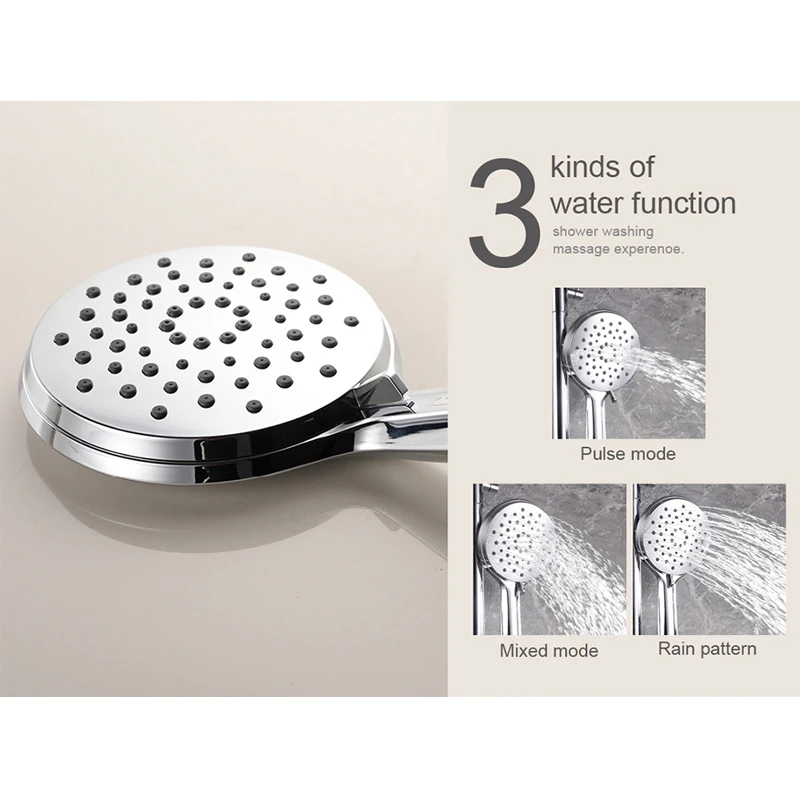 3 kinds of water function
shower washing massage experenoe.

Pulse mode

Mixed mode

Rain pattern