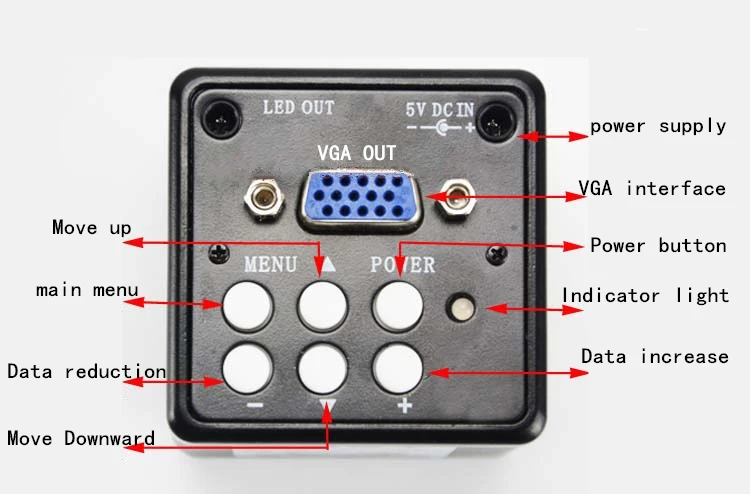 LED OUT
5V DC IN
power supply
VGA OUT
VGA interface
Move up
Power button
MENU
▲
POWER
main menu
Indicator light
Data reduction
Data increase
−
▼
+
Move Downward