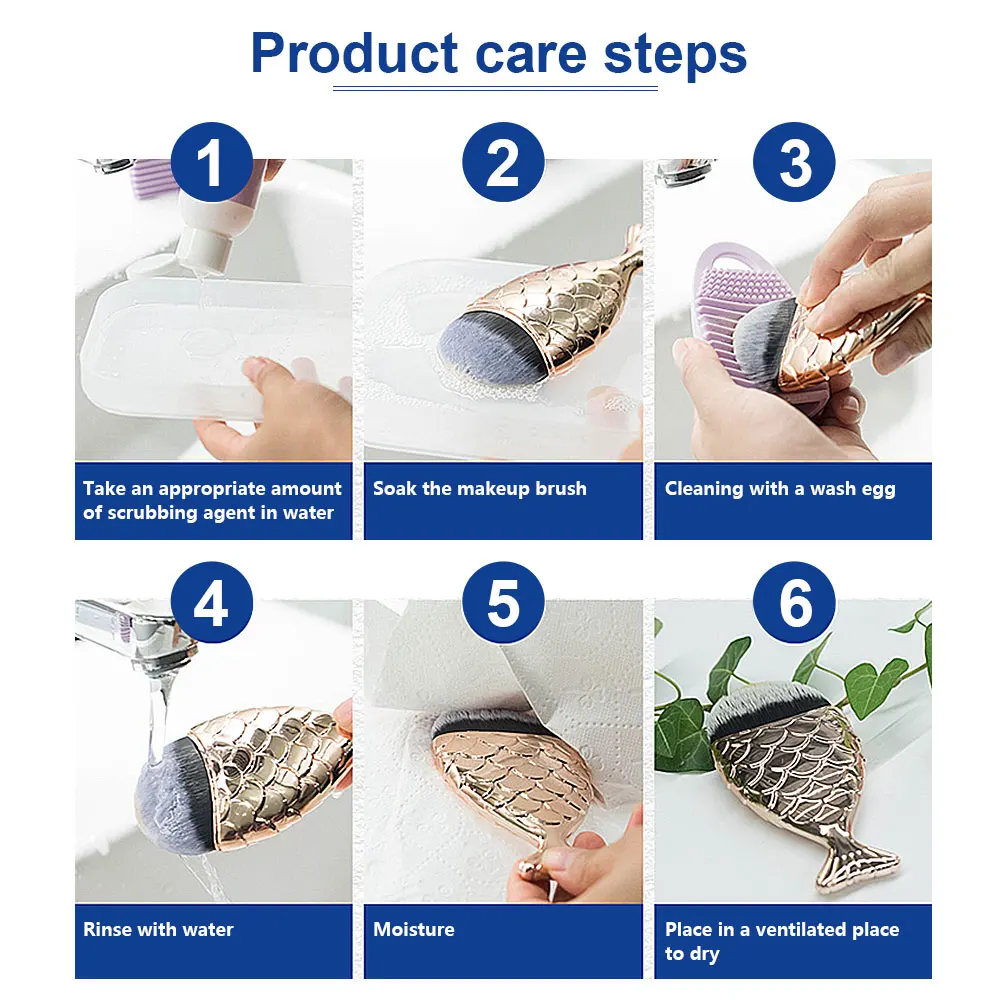 Product care steps

1

Take an appropriate amount of scrubbing agent in water

2

Soak the makeup brush

3

Cleaning with a wash egg

4

Rinse with water

5

Moisture

6

Place in a ventilated place to dry