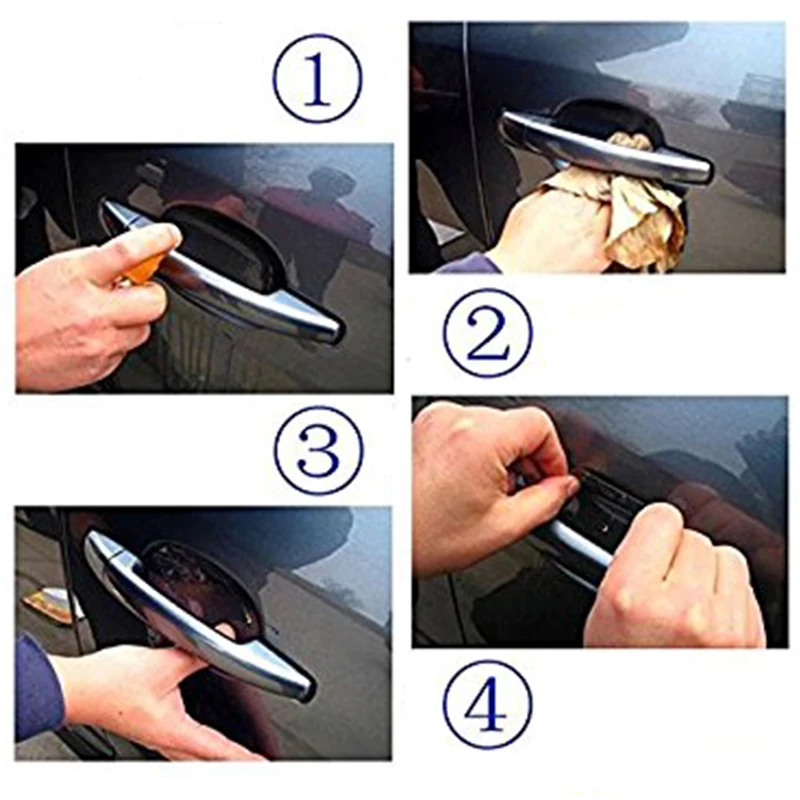 ①

②

③

④