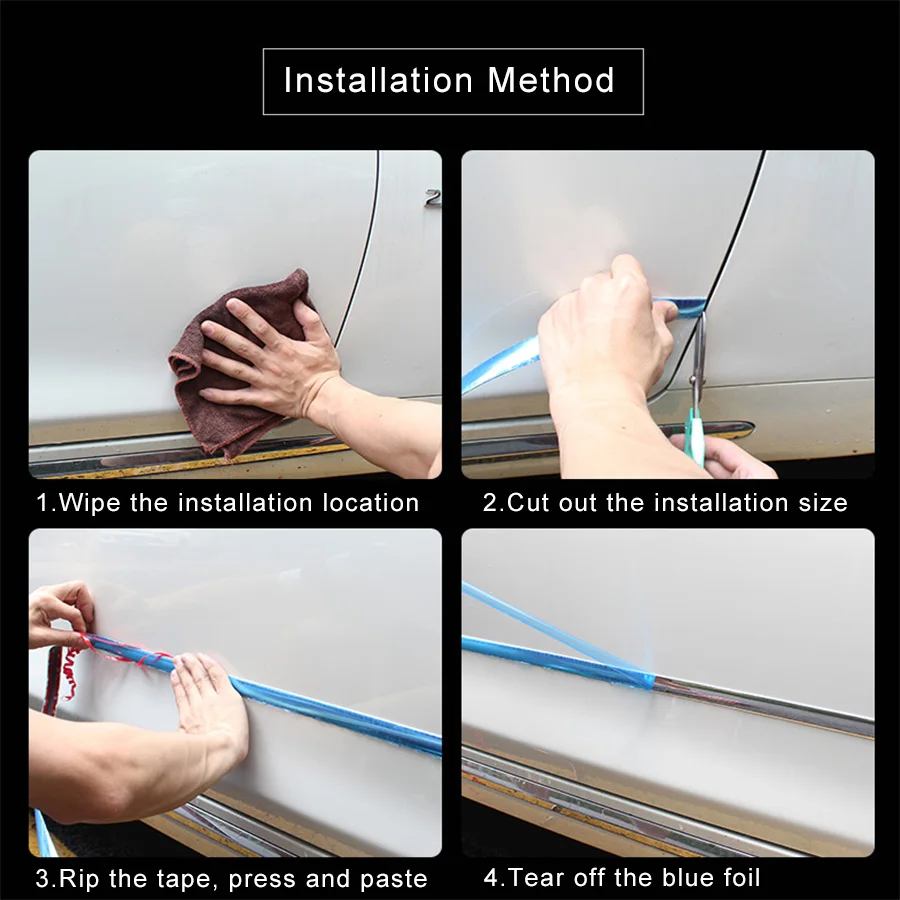 Installation Method

1.Wipe the installation location

2.Cut out the installation size

3.Rip the tape, press and paste

4.Tear off the blue foil