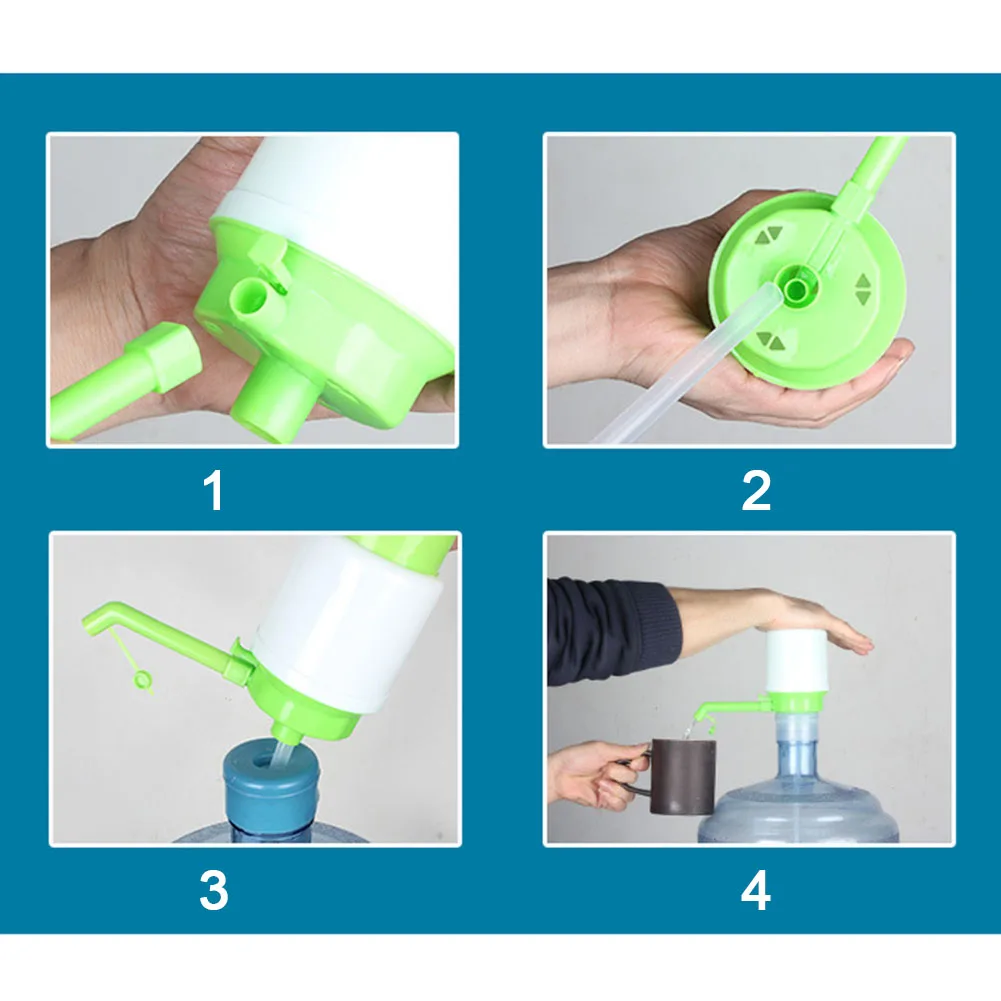 1

2

3

4