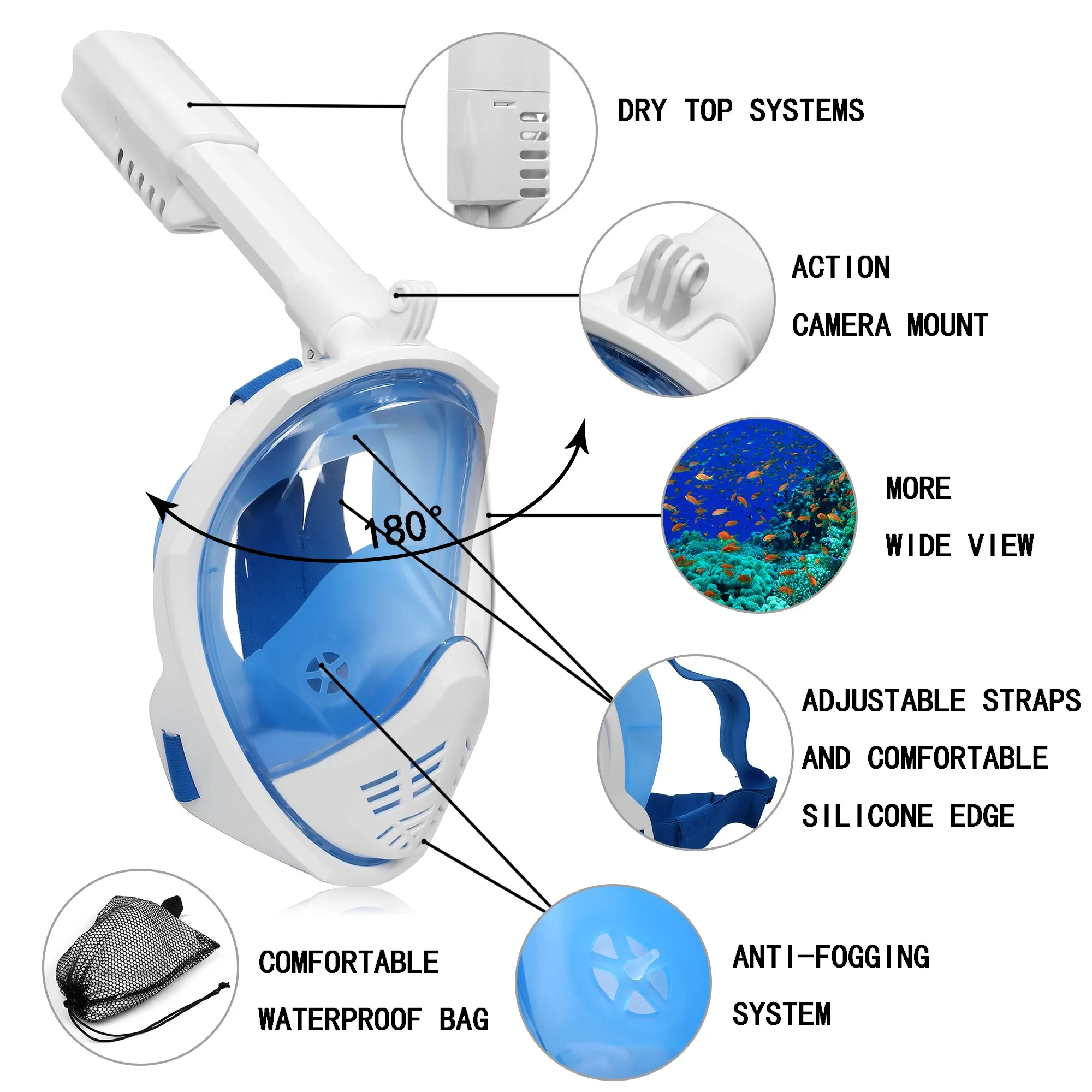 DRY TOP SYSTEMS

ACTION

CAMERA MOUNT

180°

MORE

WIDE VIEW

ADJUSTABLE STRAPS

AND COMFORTABLE

SILICONE EDGE

COMFORTABLE

WATERPROOF BAG

ANTI-FOGGING

SYSTEM