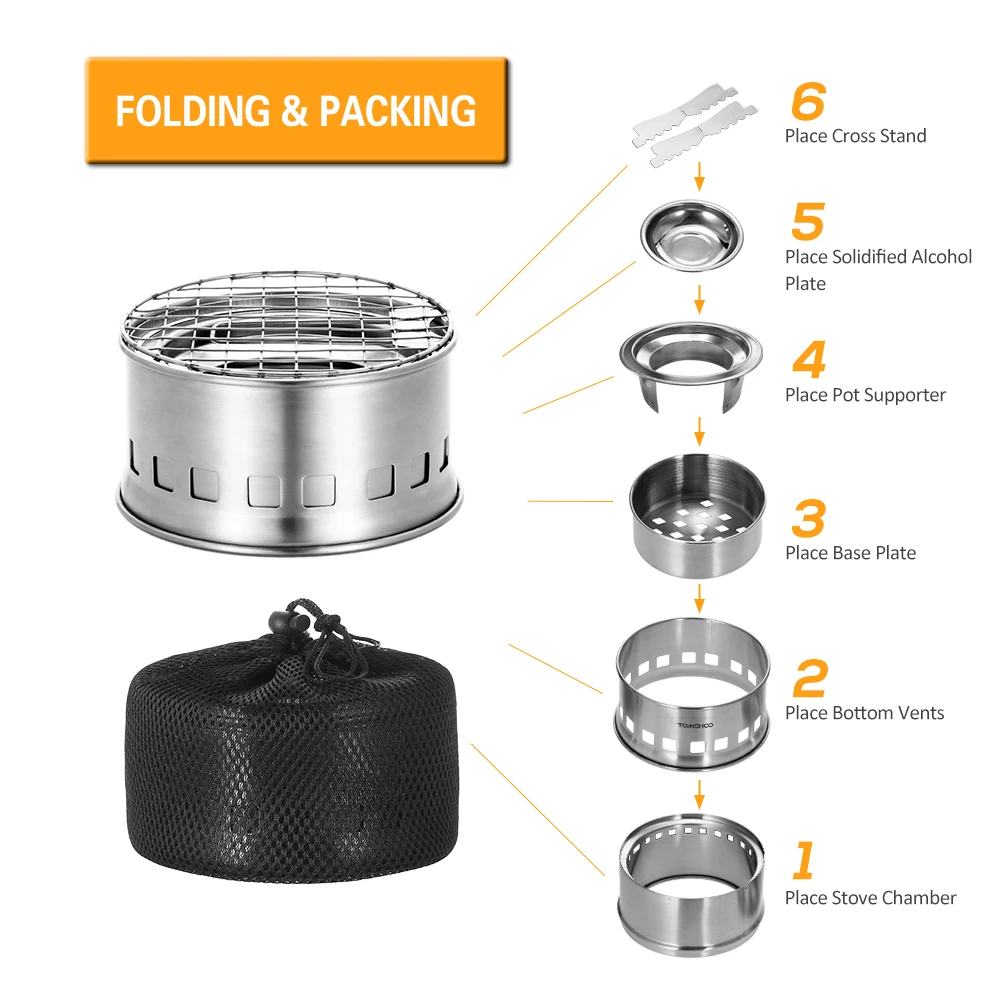 FOLDING & PACKING

6
Place Cross Stand

5
Place Solidified Alcohol Plate

4
Place Pot Supporter

3
Place Base Plate

2
Place Bottom Vents

TOMSHOO

1
Place Stove Chamber