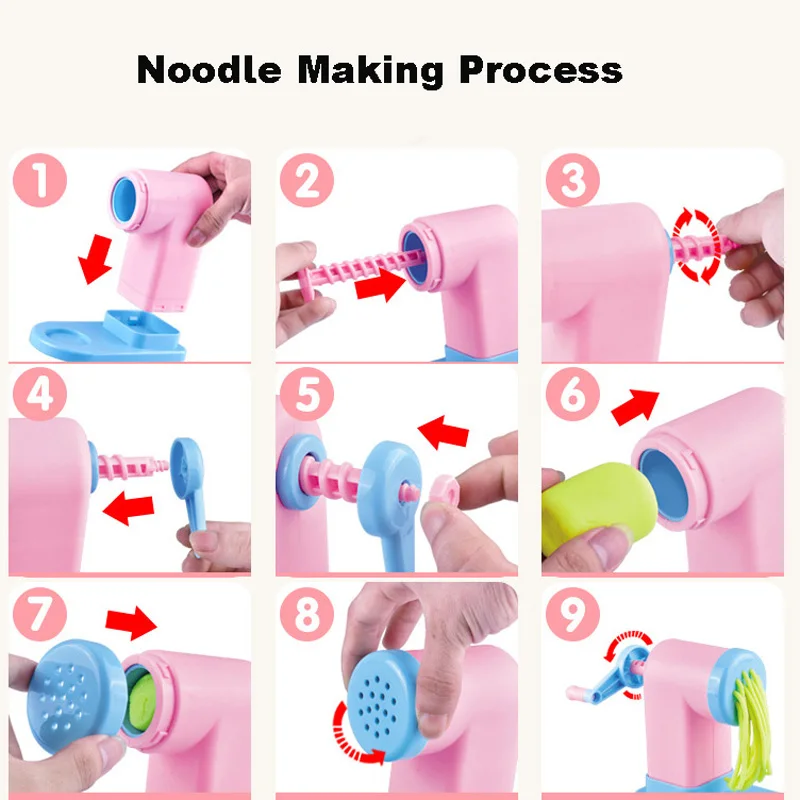 Noodle Making Process

1

2

3

4

5

6

7

8

9