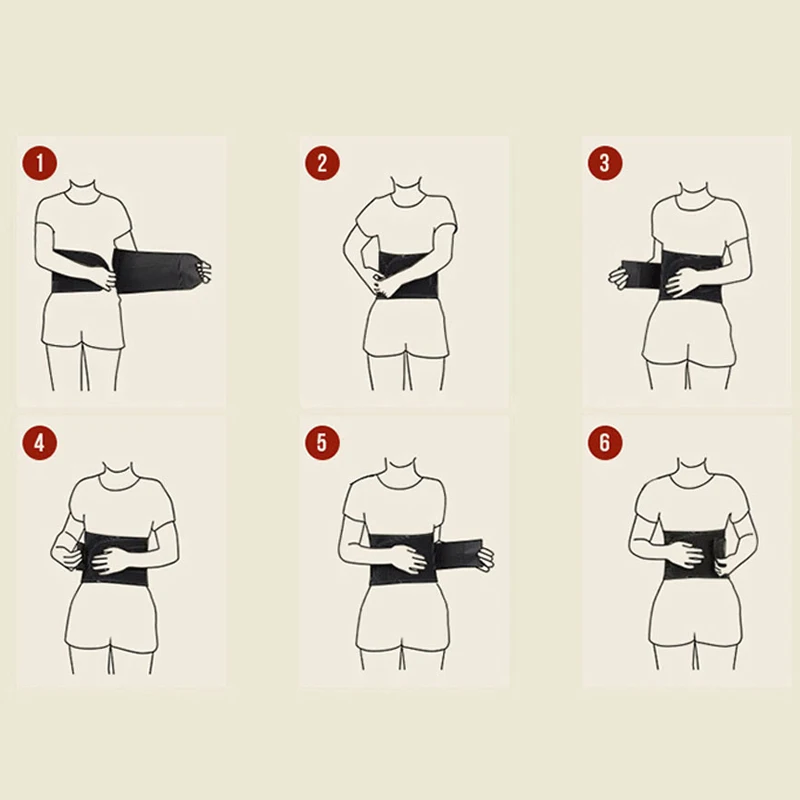 1

2

3

4

5

6