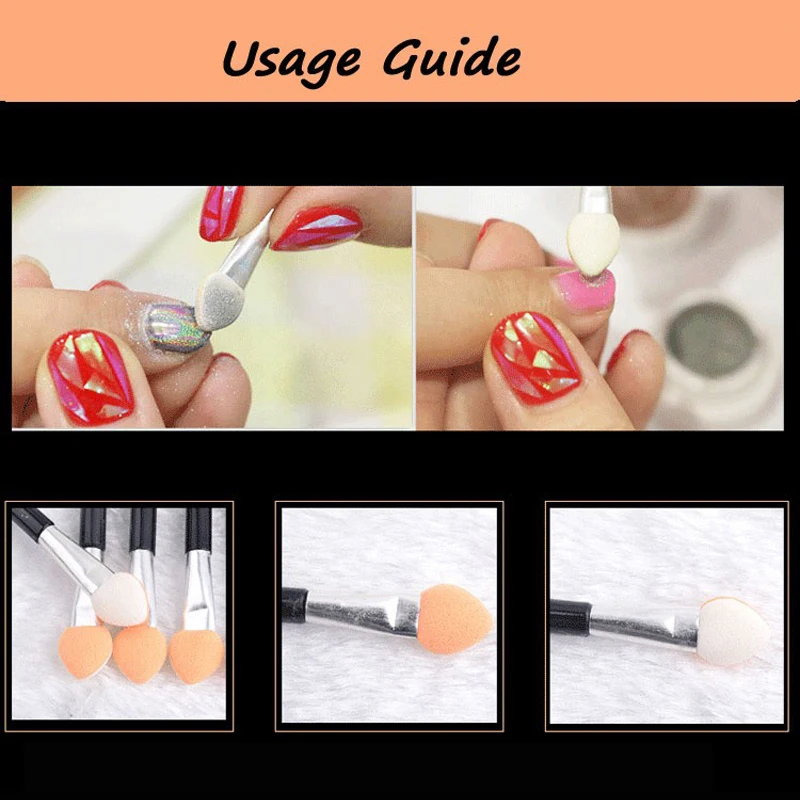 Usage Guide