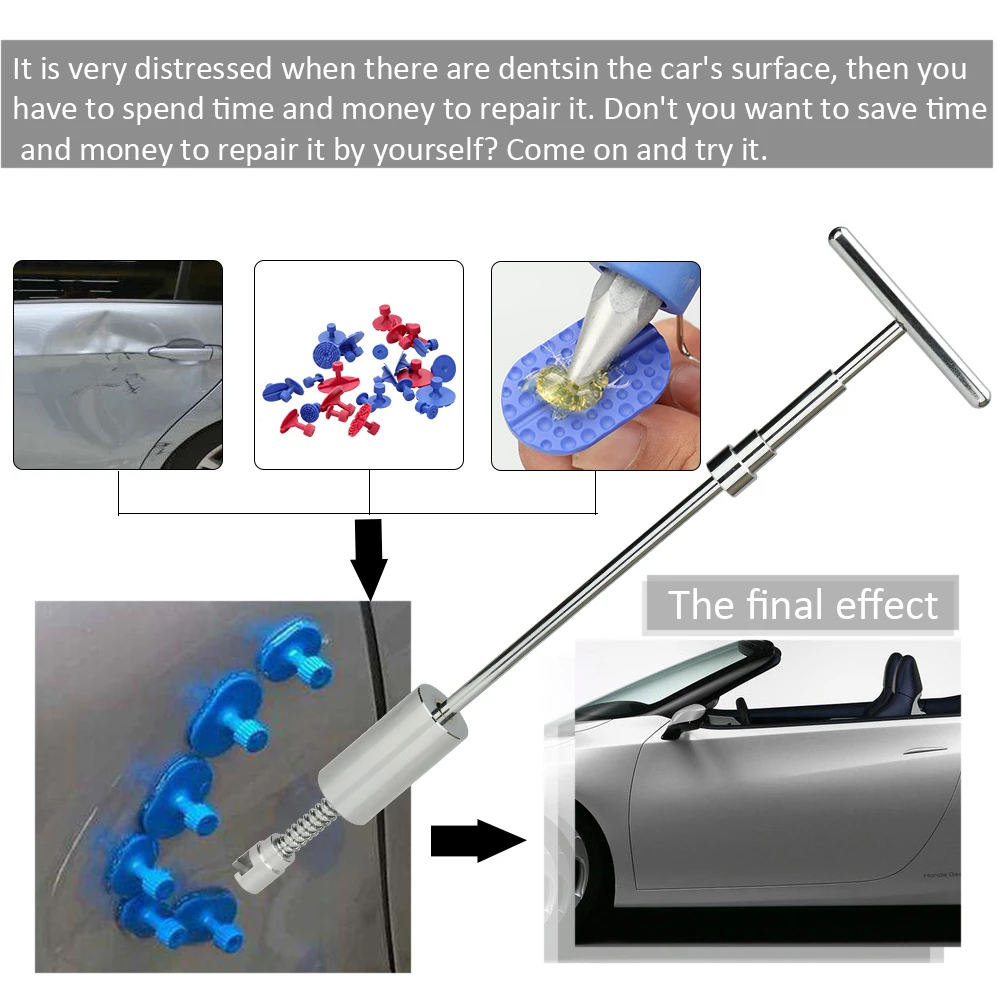 It is very distressed when there are dentsin the car's surface, then you have to spend time and money to repair it. Don't you want to save time and money to repair it by yourself? Come on and try it.

The final effect