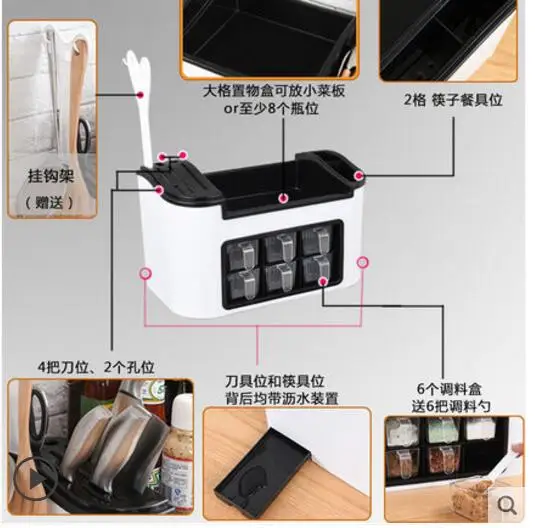 挂钩架
（赠送）

大格置物盒可放小菜板
or至少8个瓶位

2格 筷子餐具位

4把刀位、2个孔位

刀具位和筷具位
背后均带沥水装置

6个调料盒
送6把调料勺