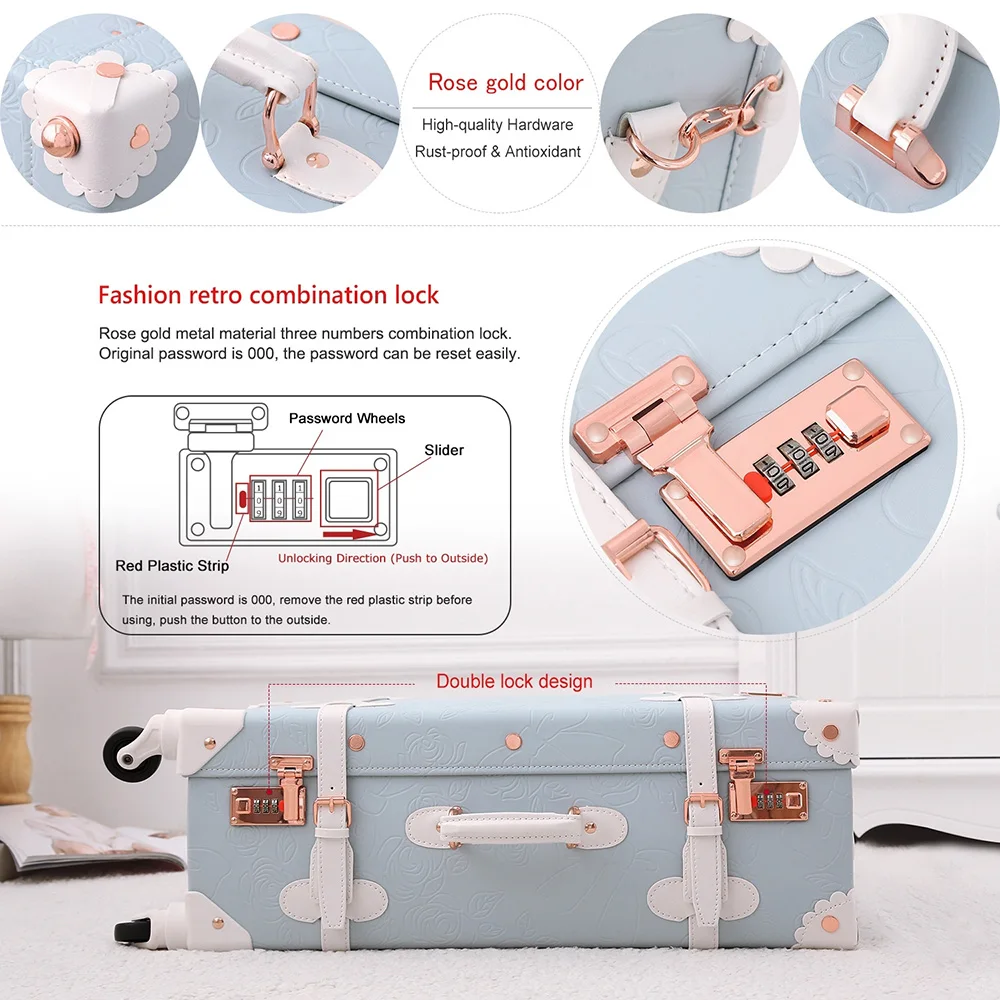 Rose gold color

High-quality Hardware
Rust-proof & Antioxidant

Fashion retro combination lock

Rose gold metal material three numbers combination lock. Original password is 000, the password can be reset easily.

Password Wheels

Slider

Red Plastic Strip

Unlocking Direction (Push to Outside)

The initial password is 000, remove the red plastic strip before using, push the button to the outside.

Double lock design