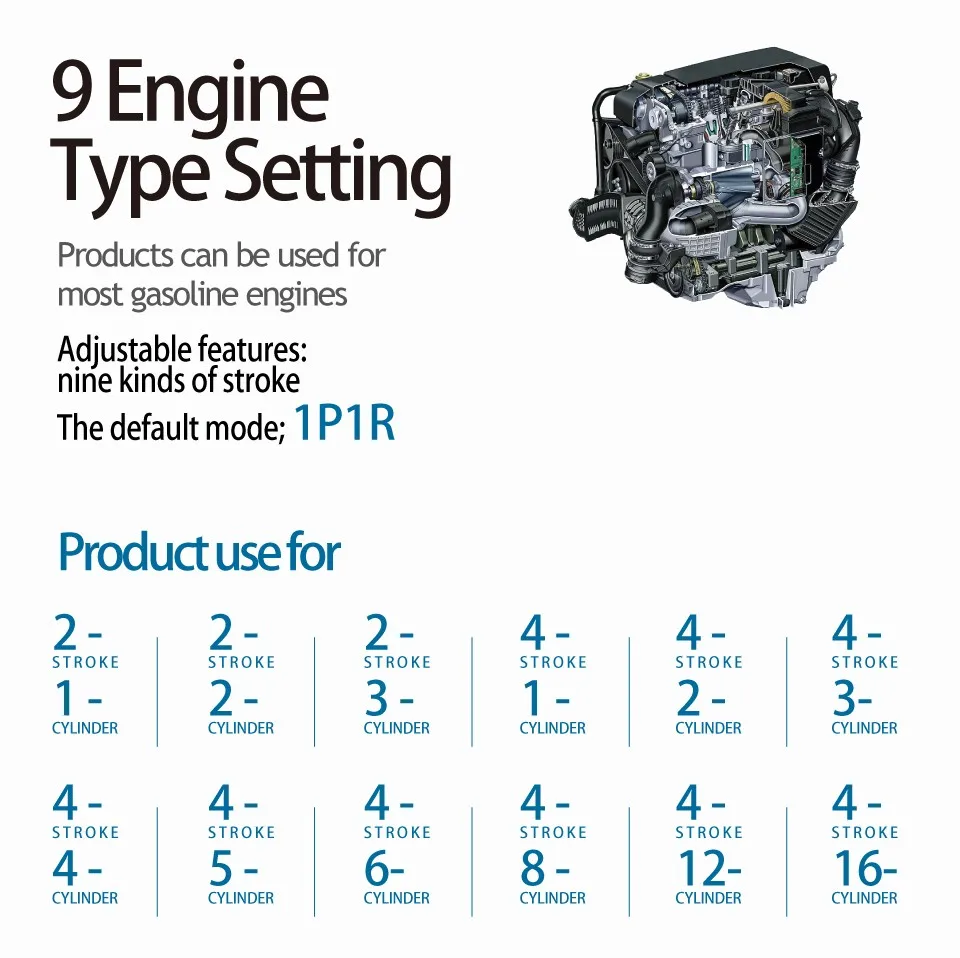 9 Engine Type Setting

Products can be used for most gasoline engines

Adjustable features: nine kinds of stroke

The default mode; 1P1R

Product use for

2 -
STROKE
1 -
CYLINDER

2 -
STROKE
2 -
CYLINDER

2 -
STROKE
3 -
CYLINDER

4 -
STROKE
1 -
CYLINDER

4 -
STROKE
2 -
CYLINDER

4 -
STROKE
3-
CYLINDER

4 -
STROKE
4 -
CYLINDER

4 -
STROKE
5 -
CYLINDER

4 -
STROKE
6-
CYLINDER

4 -
STROKE
8 -
CYLINDER

4 -
STROKE
12-
CYLINDER

4 -
STROKE
16-
CYLINDER