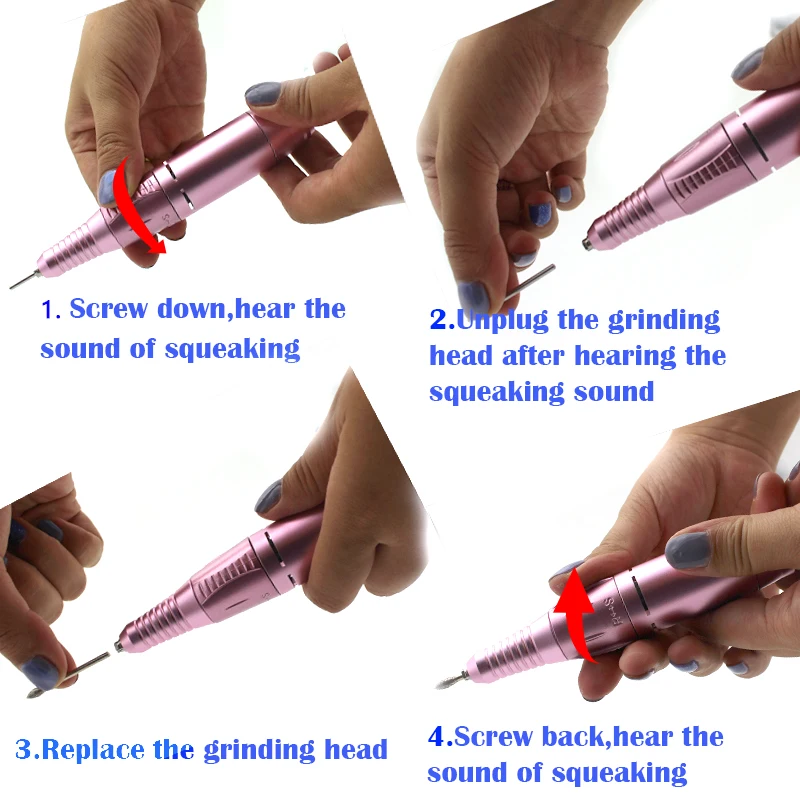 1. Screw down,hear the sound of squeaking

2.Unplug the grinding head after hearing the squeaking sound

3.Replace the grinding head

4.Screw back,hear the sound of squeaking