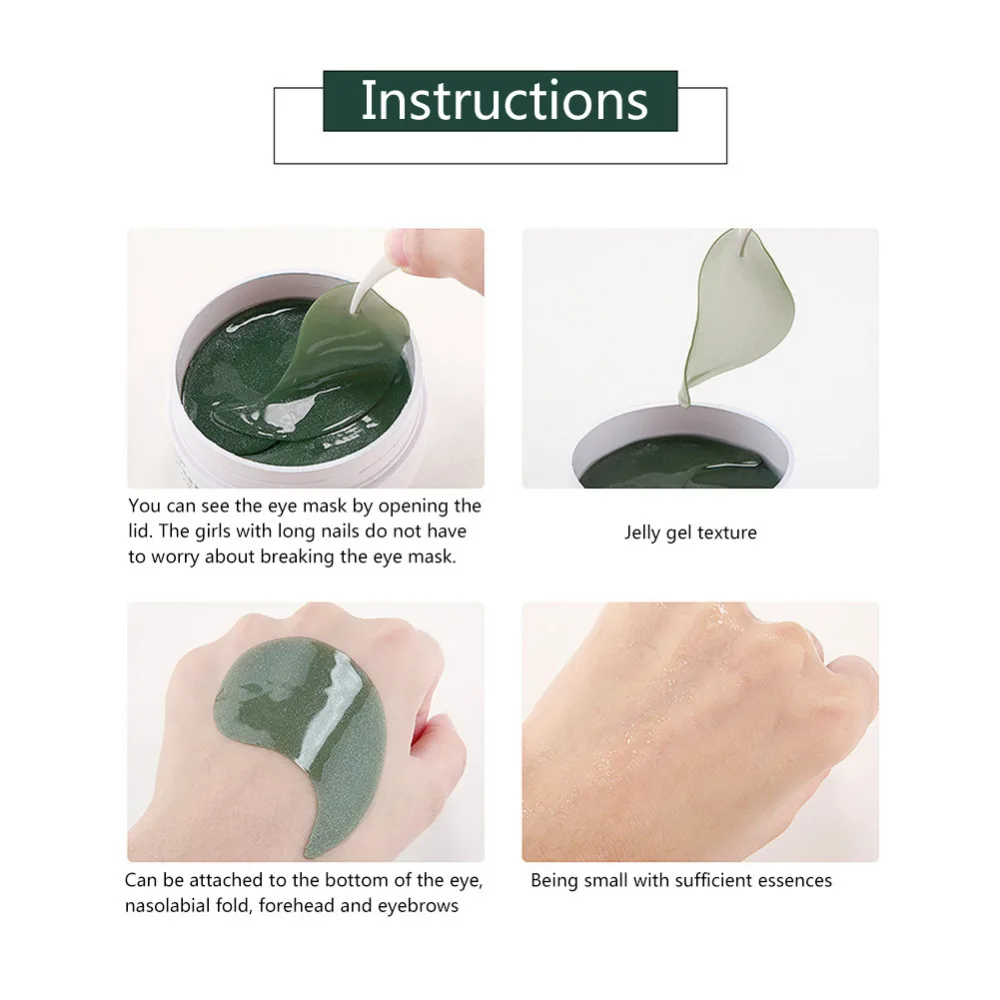 Instructions

You can see the eye mask by opening the lid. The girls with long nails do not have to worry about breaking the eye mask.

Jelly gel texture

Can be attached to the bottom of the eye, nasolabial fold, forehead and eyebrows

Being small with sufficient essences