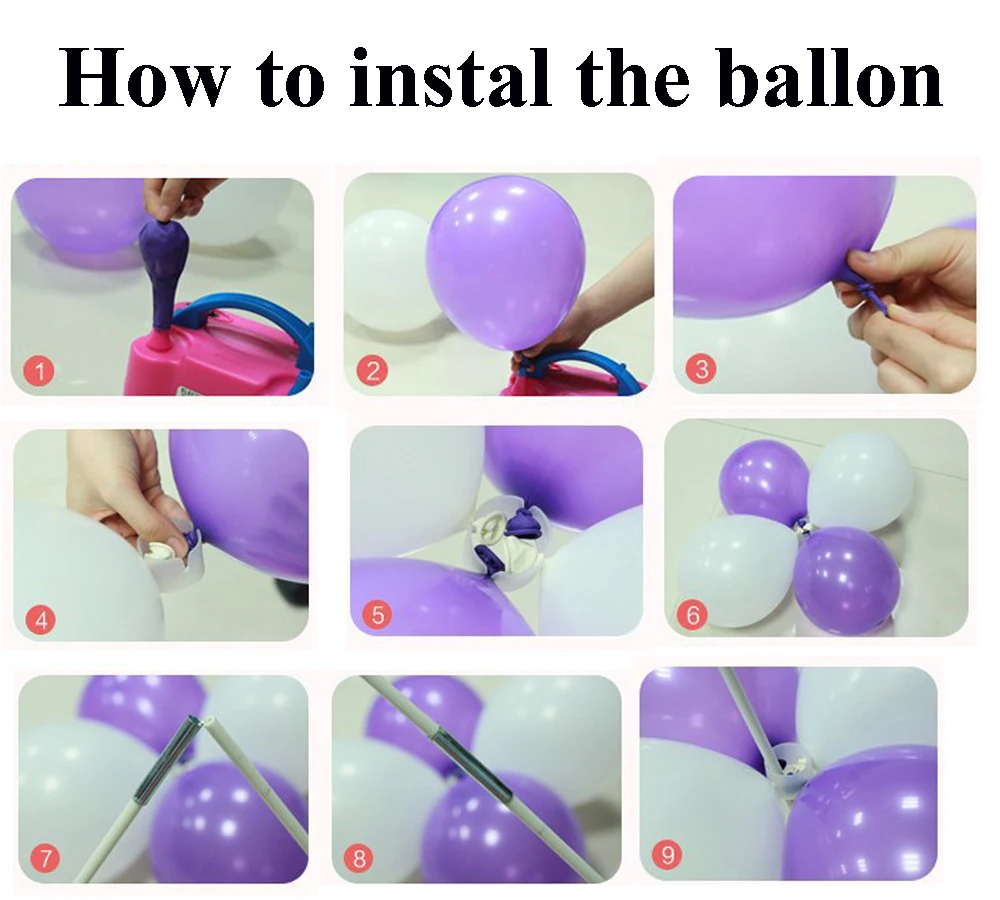 How to instal the ballon

1

2

3

4

5

6

7

8

9