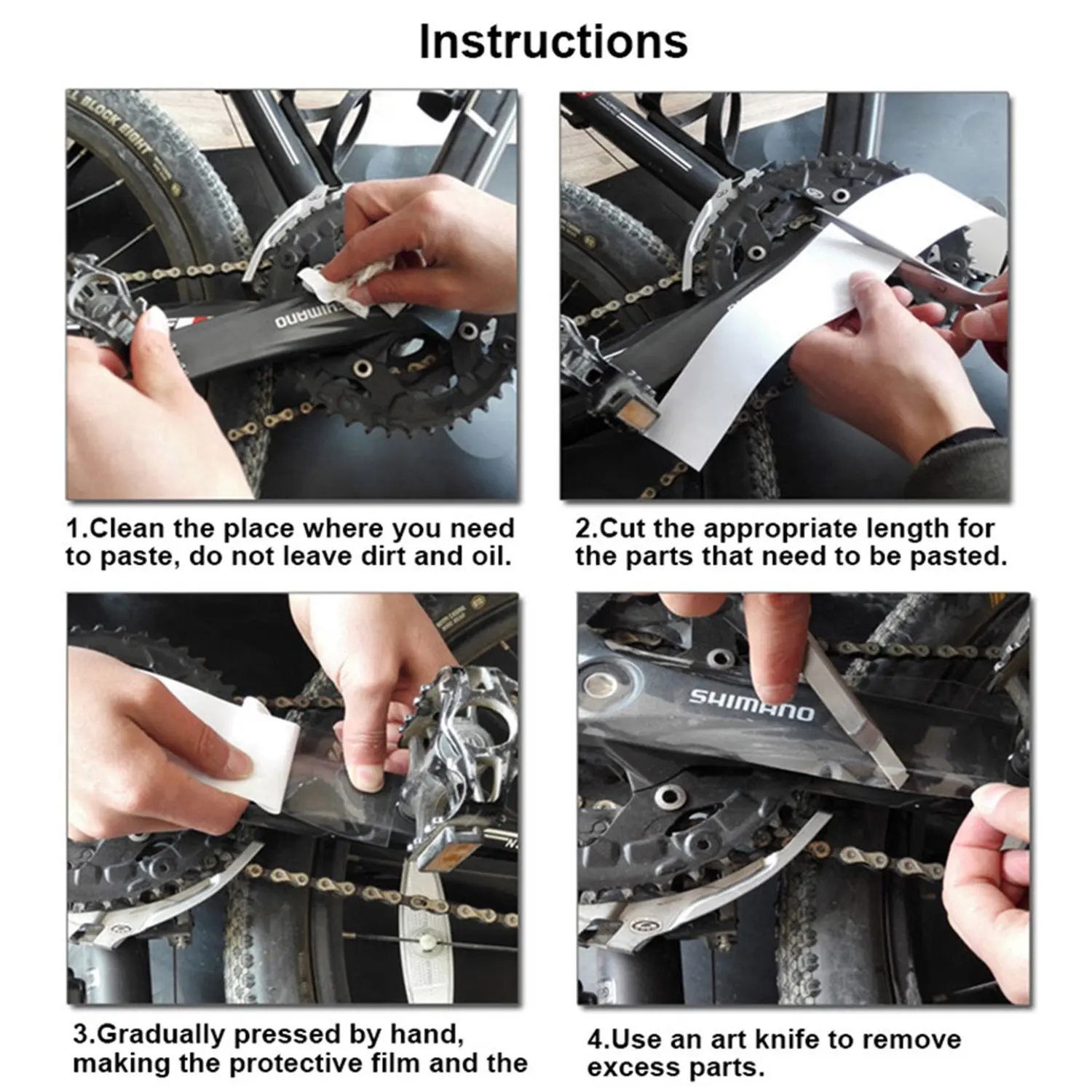 Instructions

BLOCK EIGHT

SHIMANO

1.Clean the place where you need to paste, do not leave dirt and oil.

2.Cut the appropriate length for the parts that need to be pasted.

SHIMANO

3.Gradually pressed by hand, making the protective film and the

4.Use an art knife to remove excess parts.