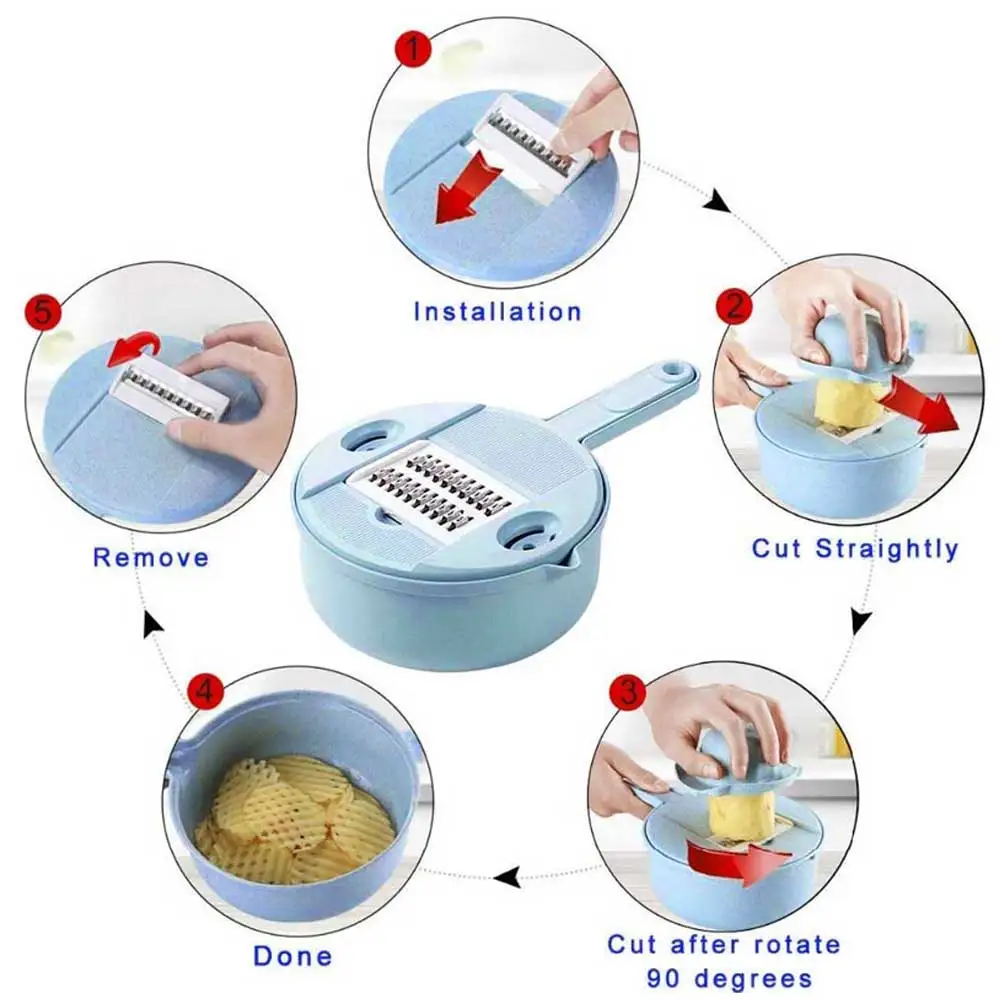 1

Installation

2

Cut Straightly

3

Cut after rotate
90 degrees

4

Done

5

Remove