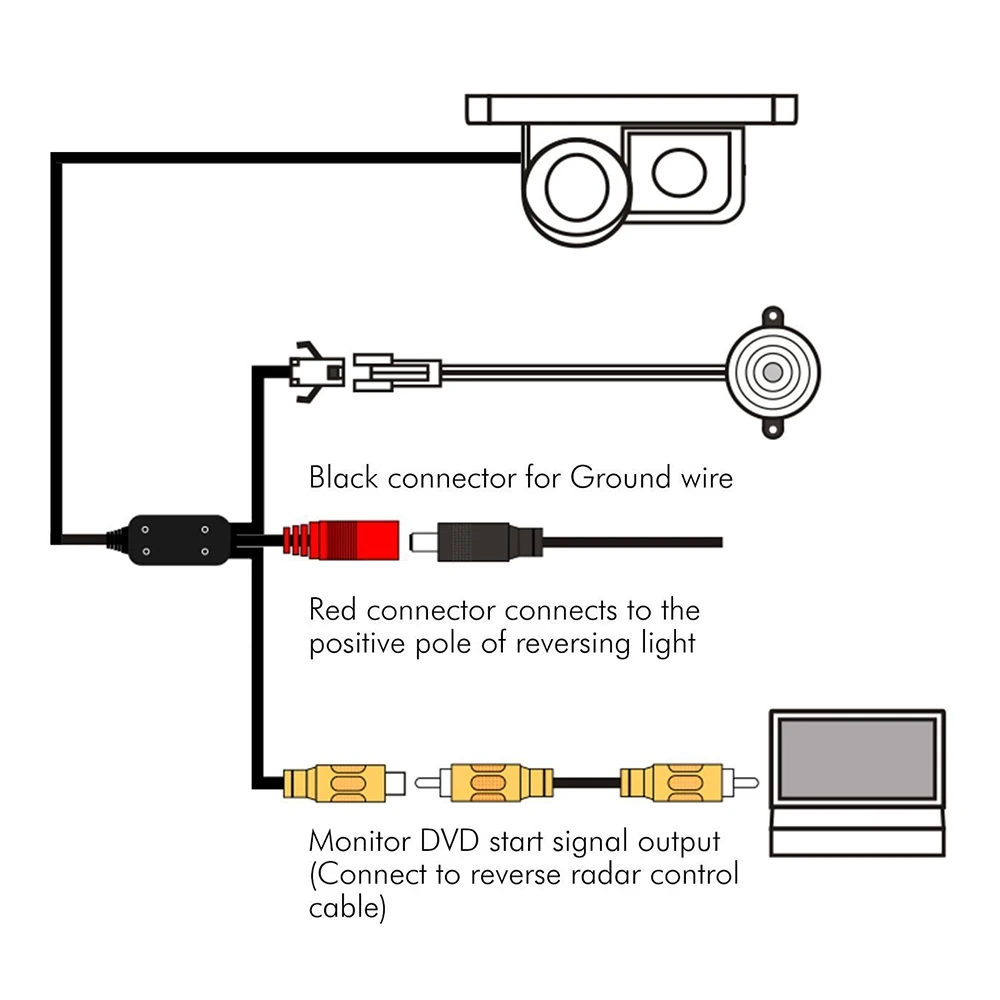 Black connector for Ground wire

Red connector connects to the positive pole of reversing light

Monitor DVD start signal output (Connect to reverse radar control cable)