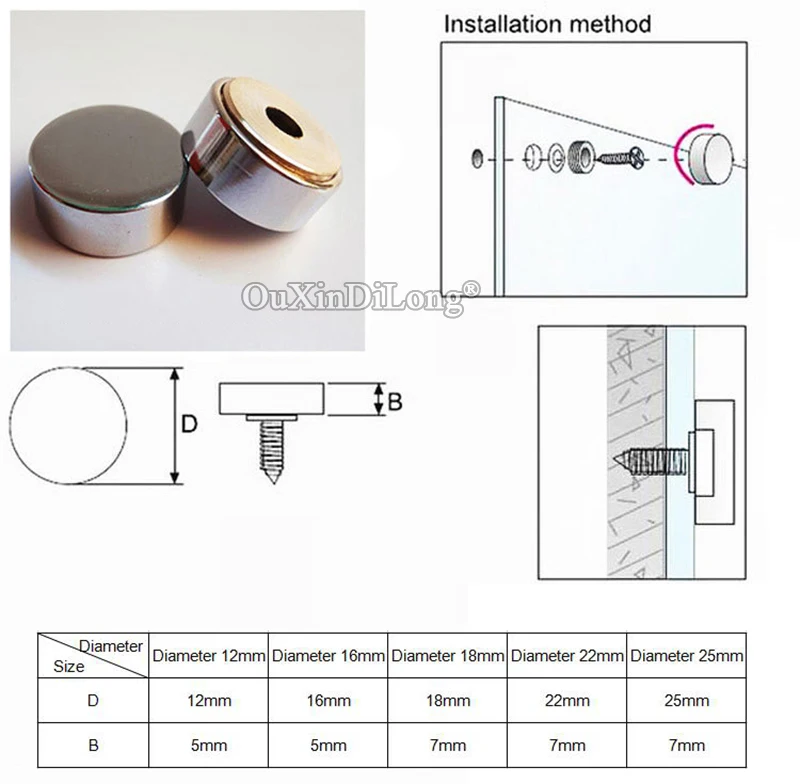 Installation method

OuXinDiLong®

D

B

| Diameter / Size | Diameter 12mm | Diameter 16mm | Diameter 18mm | Diameter 22mm | Diameter 25mm |
|---|---|---|---|---|---|
| D | 12mm | 16mm | 18mm | 22mm | 25mm |
| B | 5mm | 5mm | 7mm | 7mm | 7mm |